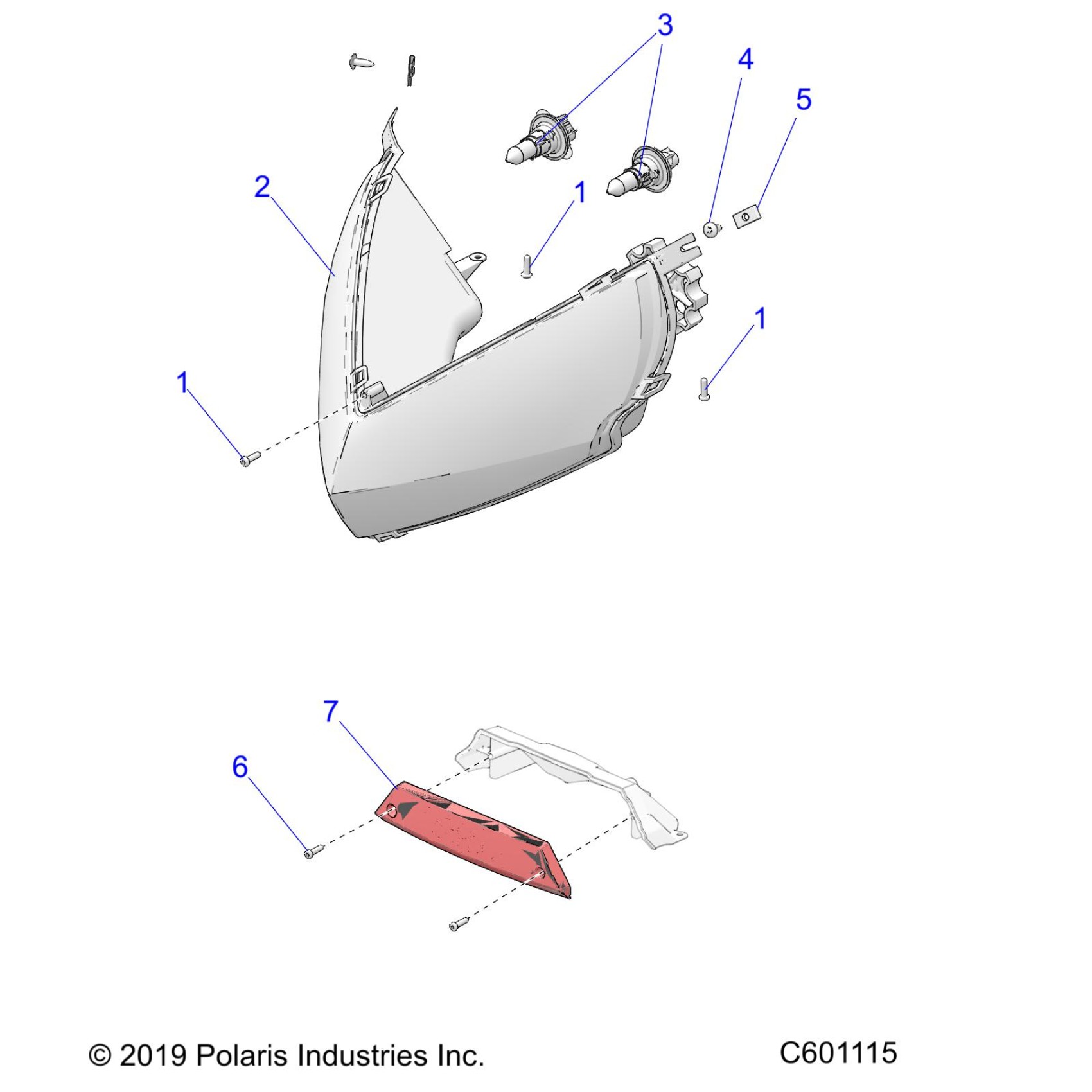 3
4
5
2
1
1
1
7
6
© 2019 Polaris Industries Inc.
C601115