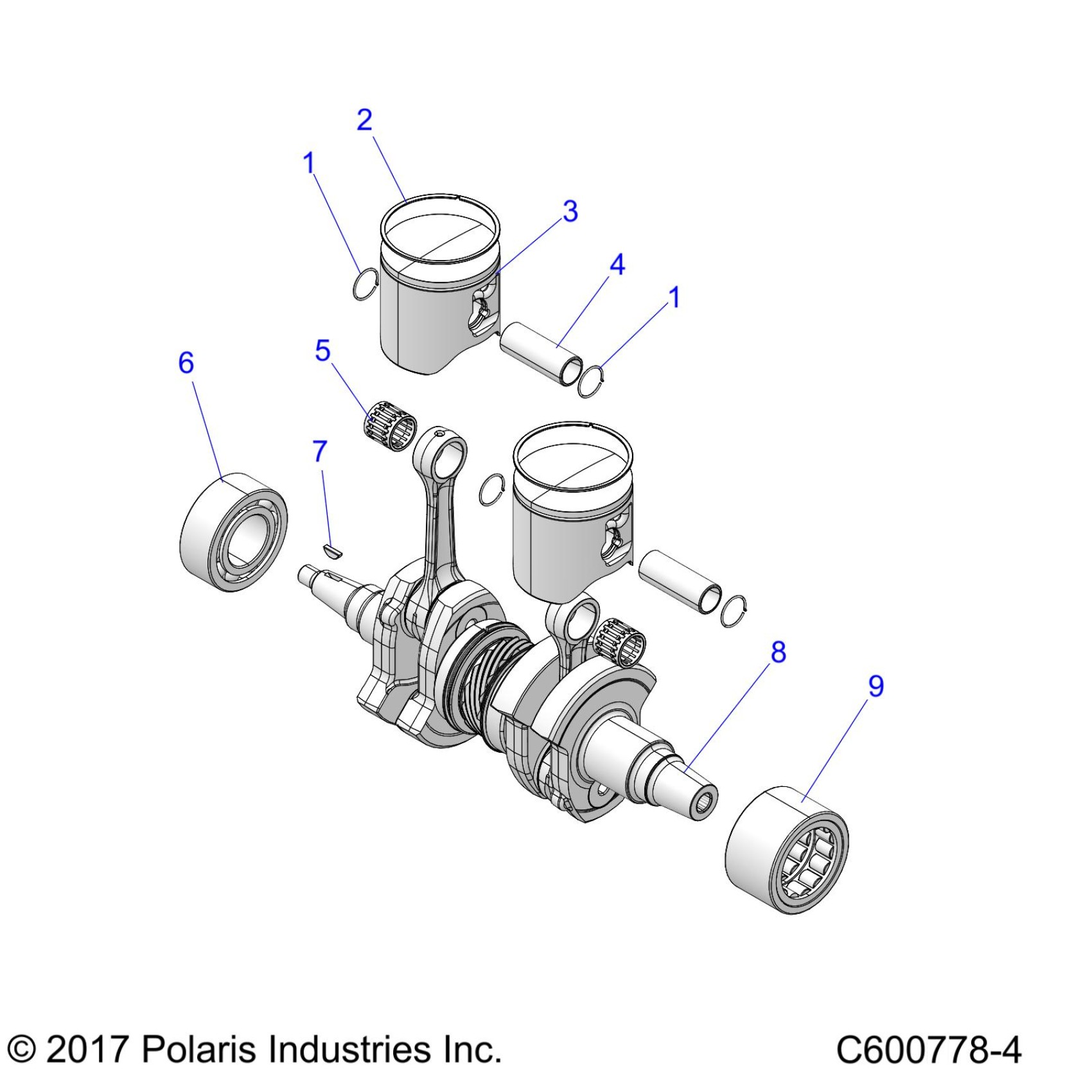 2
1
3
4
1
5
6
7
8
9

© 2017 Polaris Industries Inc.

C600778-4