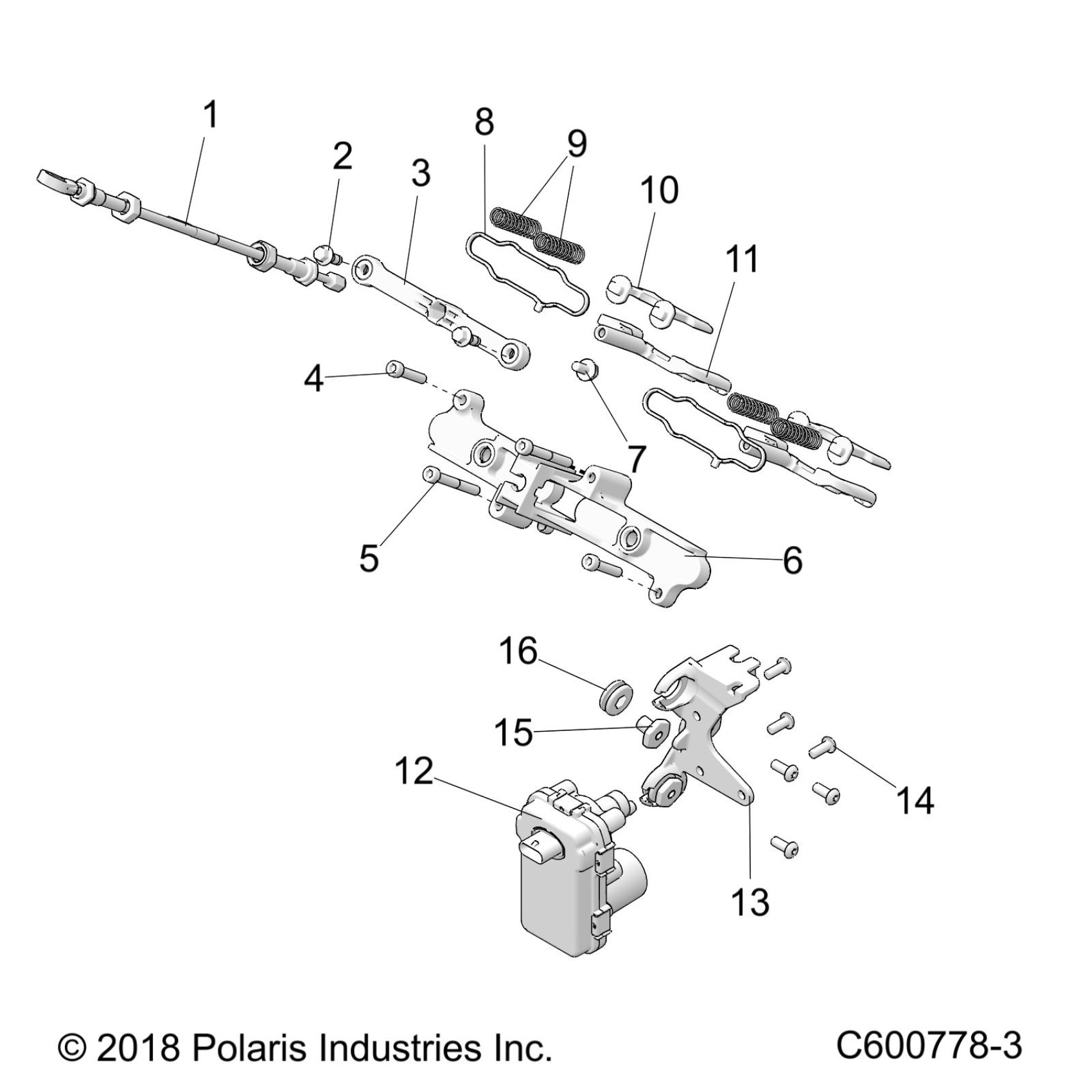 1
2
3
8
9
10
11
4
7
5
6
16
15
12
14
13

© 2018 Polaris Industries Inc.

C600778-3