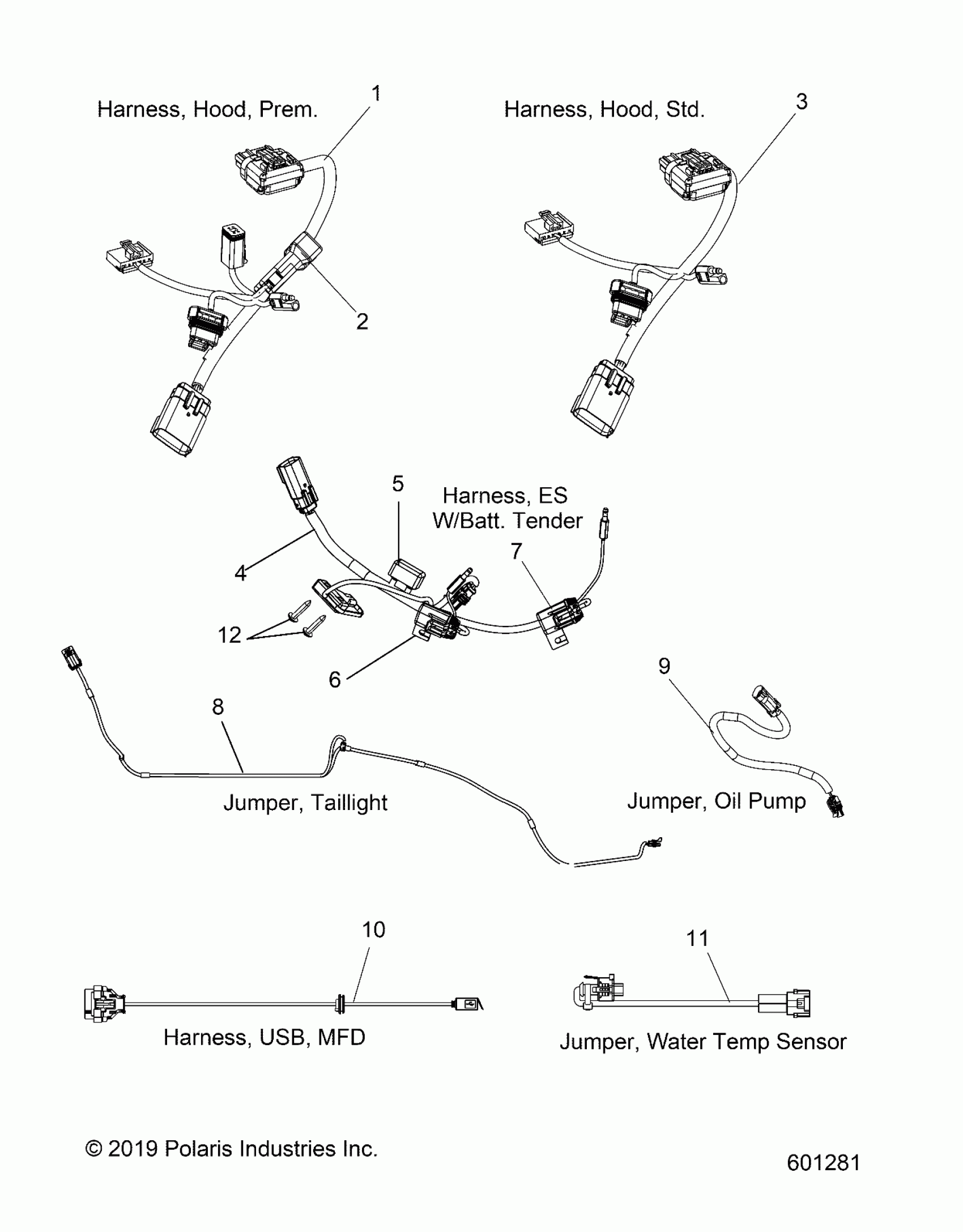 Harness, Hood, Prem.

1

Harness, Hood, Std.

3

2

5

Harness, ES W/Batt. Tender

7

4

12

6

9

8

Jumper, Taillight

Jumper, Oil Pump

10

11

Harness, USB, MFD

Jumper, Water Temp Sensor

© 2019 Polaris Industries Inc.

601281