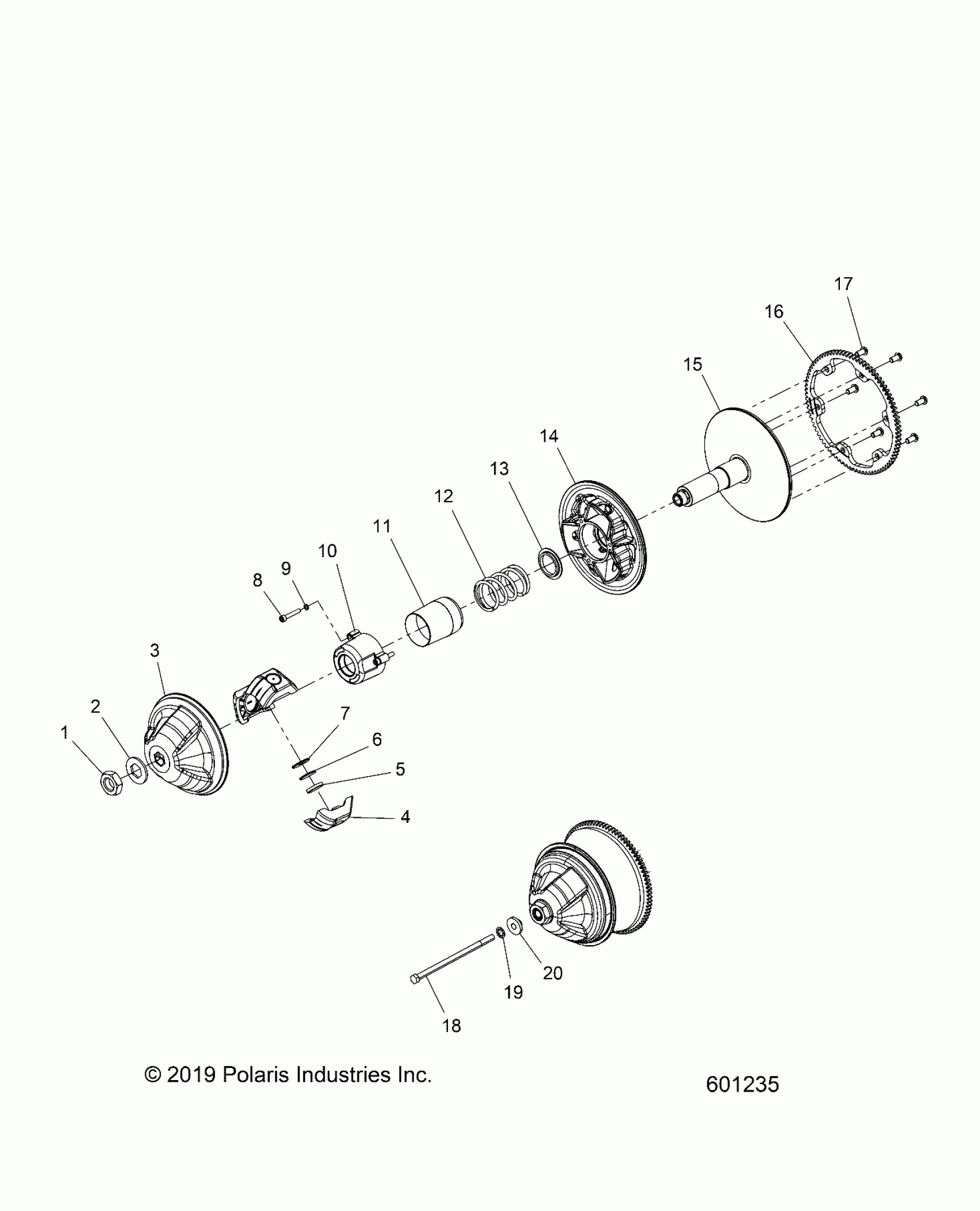 17
16
15
14
13
12
11
10
9
8
3
2
1
7
6
5
4
20
19
18

© 2019 Polaris Industries Inc.

601235