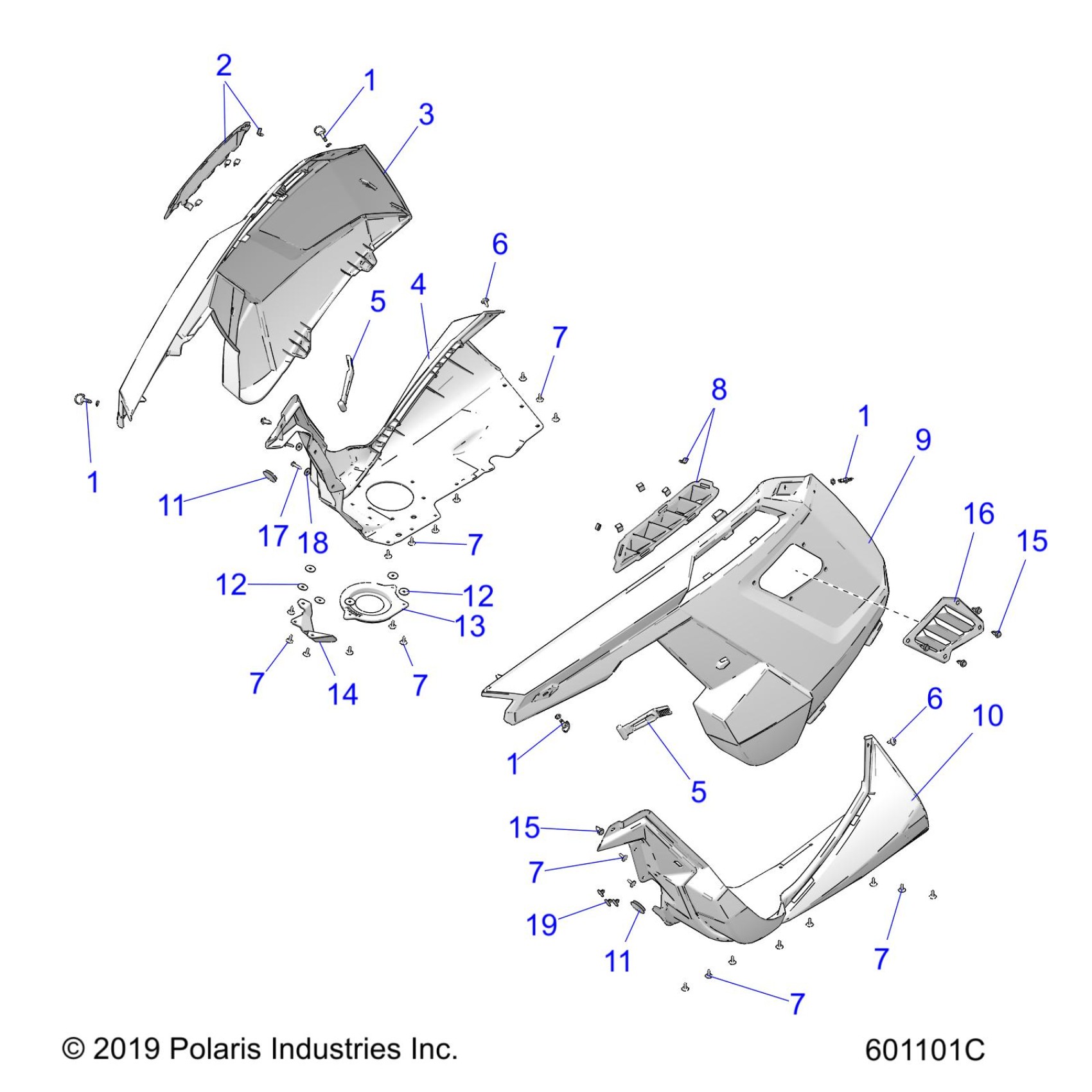 2
1
3
6
4
5
7
1
11
17
18
7
12
12
13
7
14
7
8
1
9
16
15
1
5
6
10
15
7
19
11
7
7

© 2019 Polaris Industries Inc.
601101C