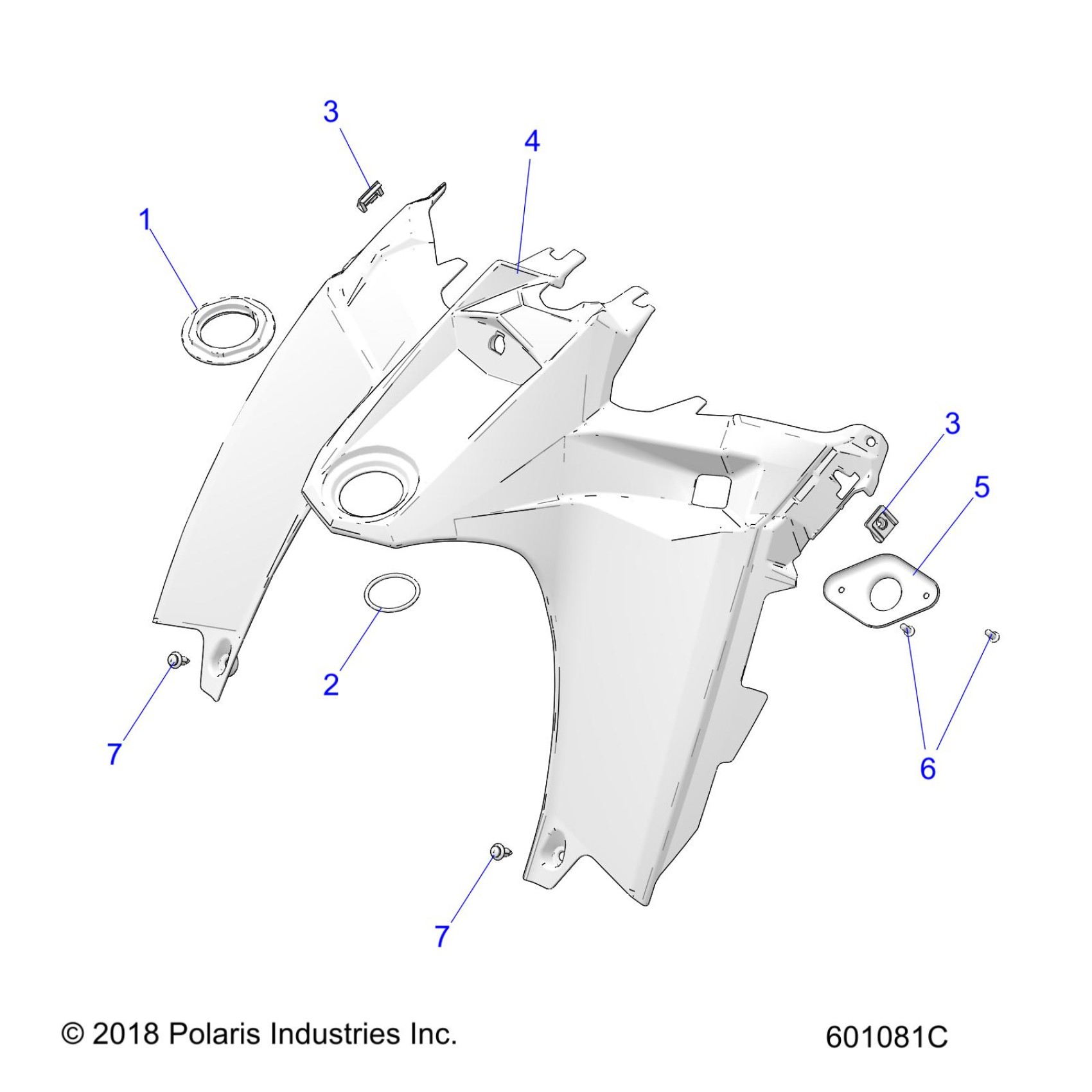 3

4

1

3

5

2

7

6

7

© 2018 Polaris Industries Inc.

601081C