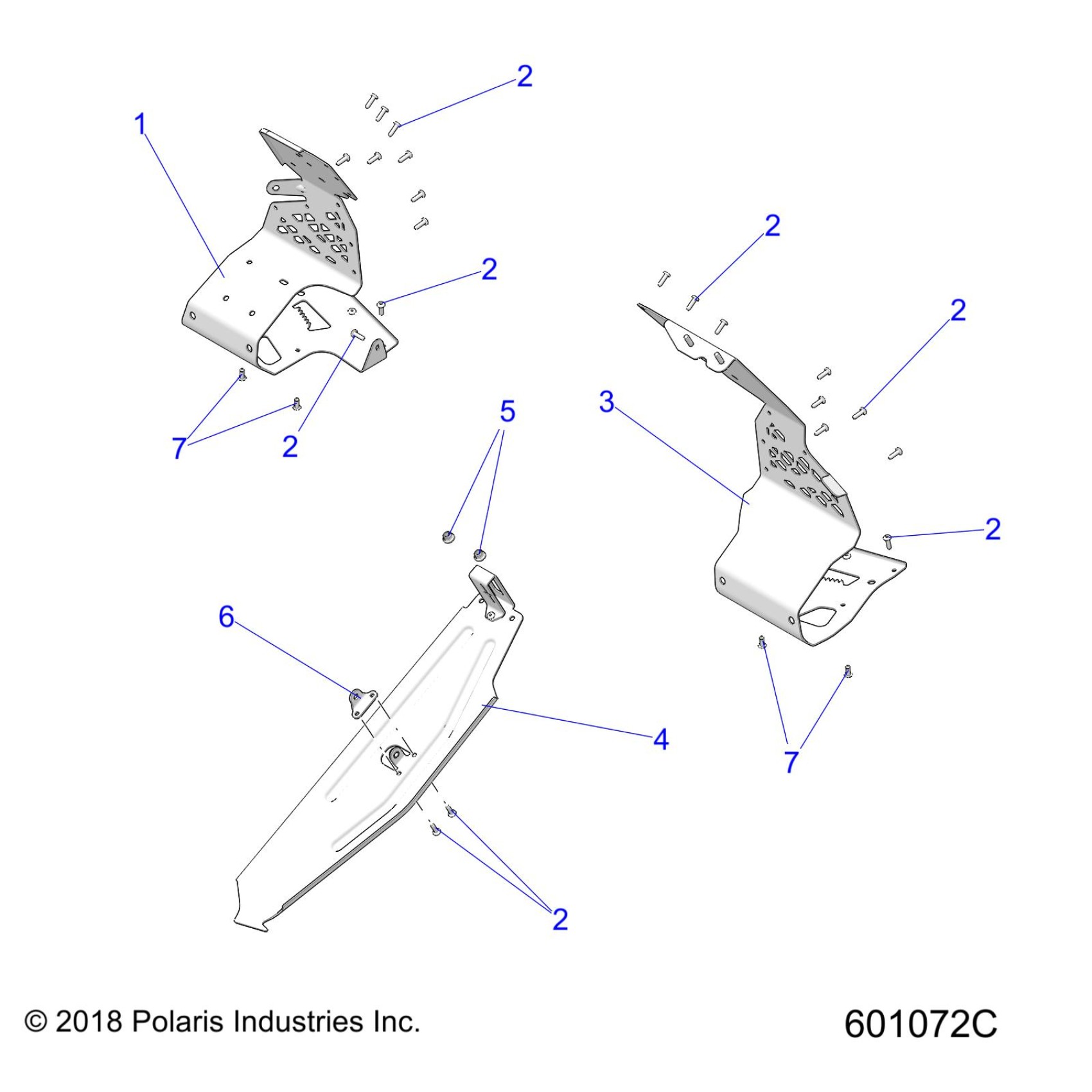 2

1

2

2

2

7

2

5

3

2

6

4

7

2

© 2018 Polaris Industries Inc.

601072C