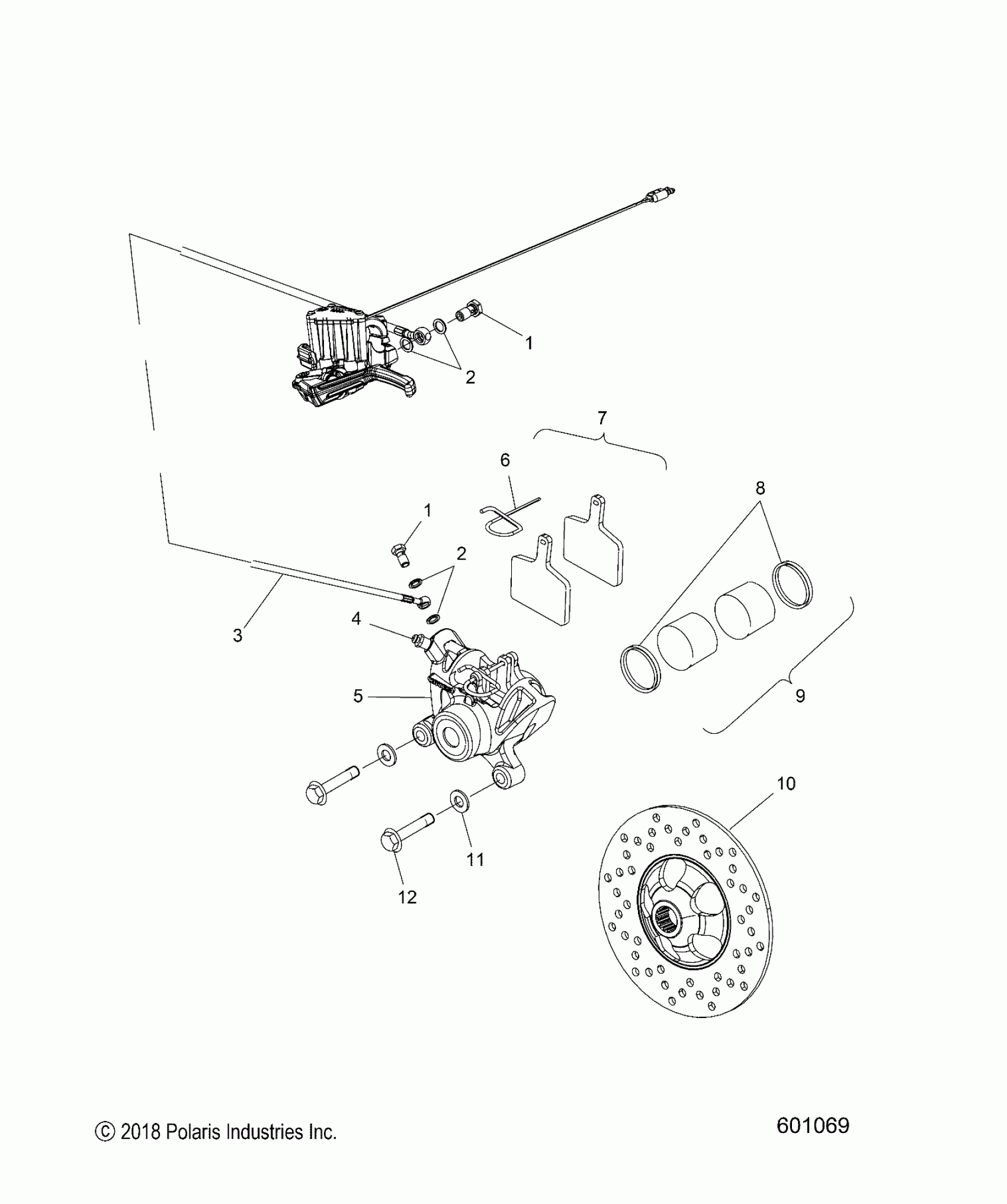 1

2

7

6

8

1

2

3

4

5

9

10

11

12

© 2018 Polaris Industries Inc.

601069