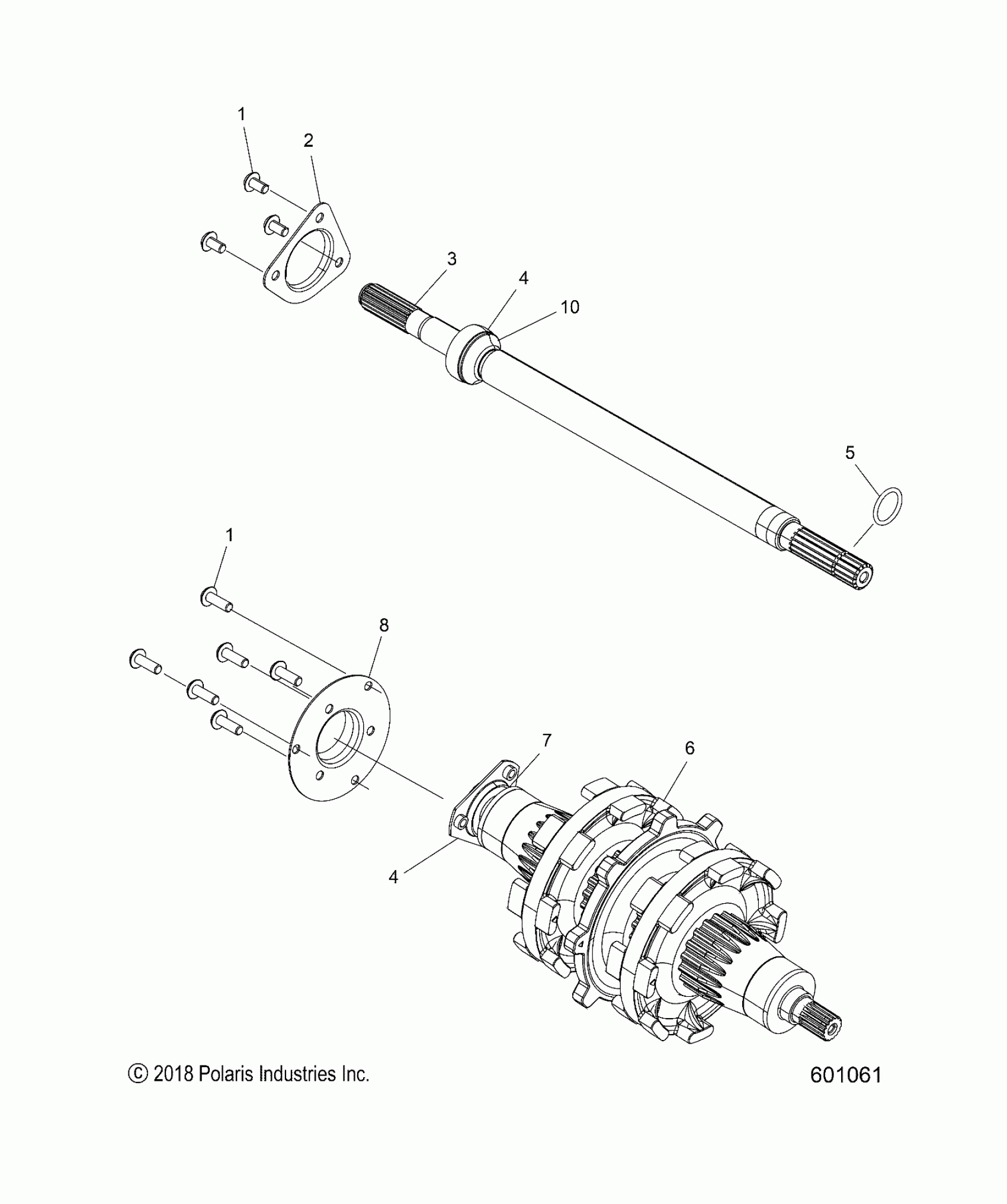 1
2
3
4
10
5
1
8
7
6
4

© 2018 Polaris Industries Inc.

601061