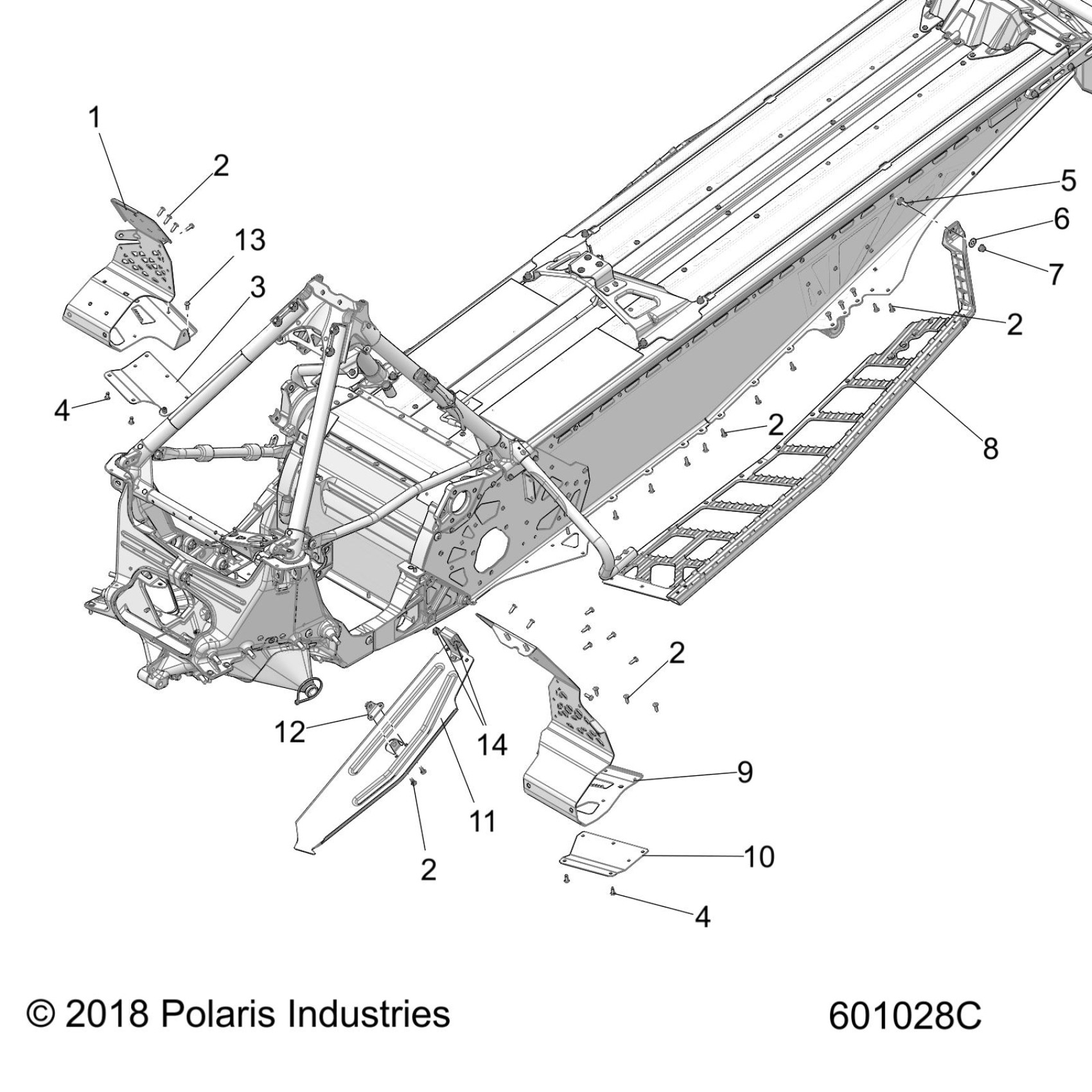 1
2
13
3
4
5
6
7
2
2
8
2
12
14
9
11
2
10
4

© 2018 Polaris Industries

601028C