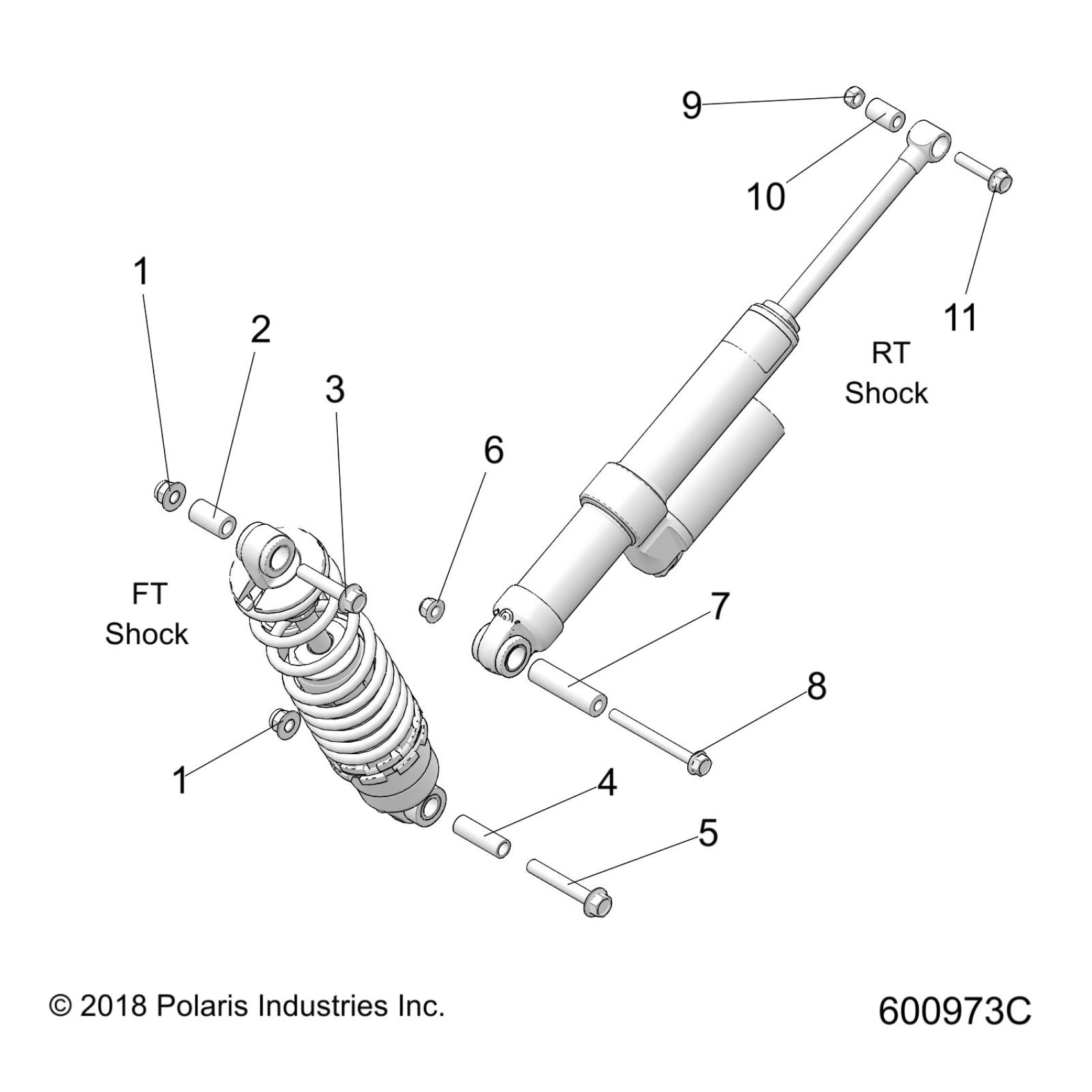 9

10

11

RT
Shock

1

2

3

6

FT
Shock

7

8

1

4

5

© 2018 Polaris Industries Inc.

600973C