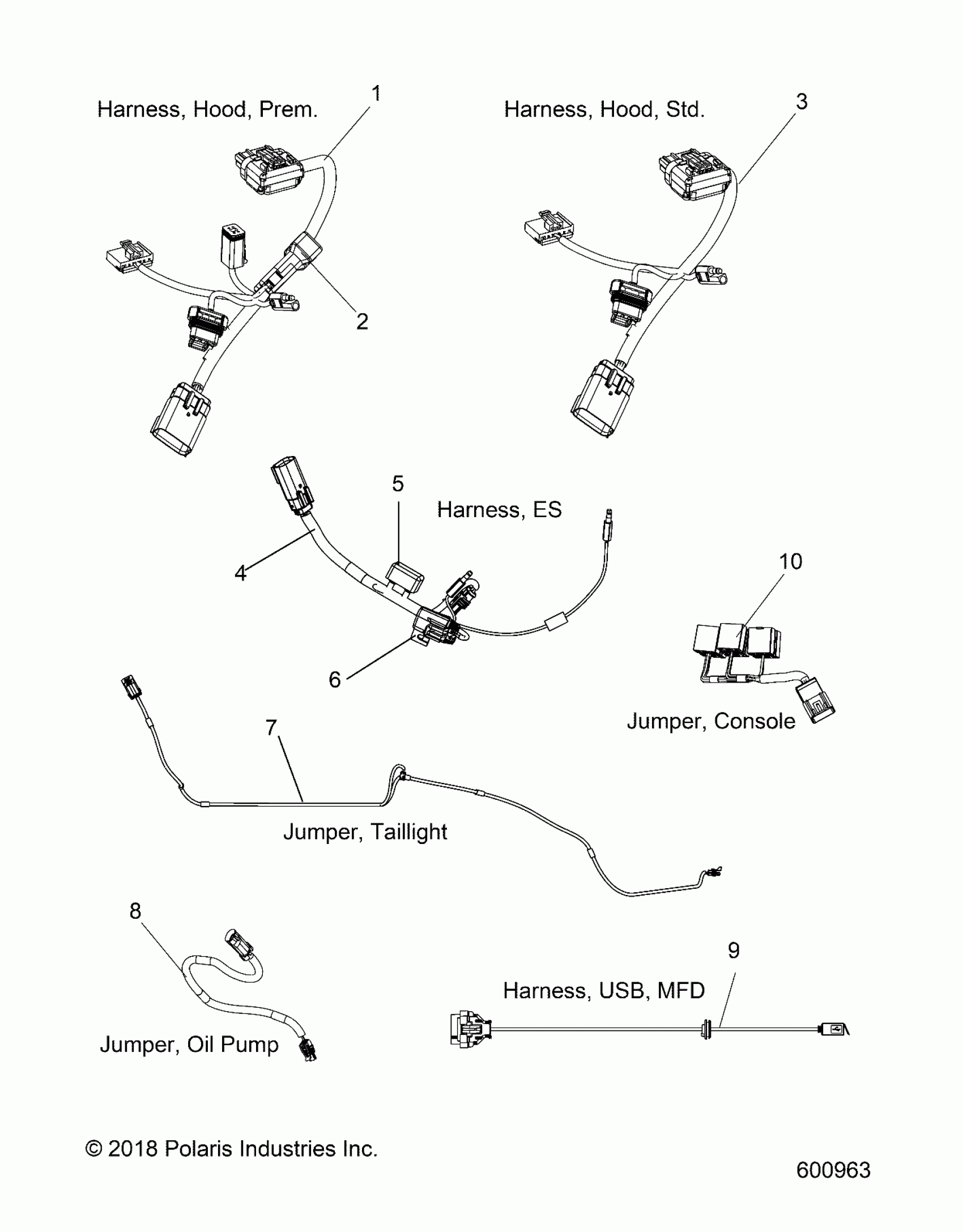 Harness, Hood, Prem.

1

Harness, Hood, Std.

3

2

5

Harness, ES

4

10

6

Jumper, Console

7

Jumper, Taillight

8

9

Harness, USB, MFD

Jumper, Oil Pump

© 2018 Polaris Industries Inc.

600963