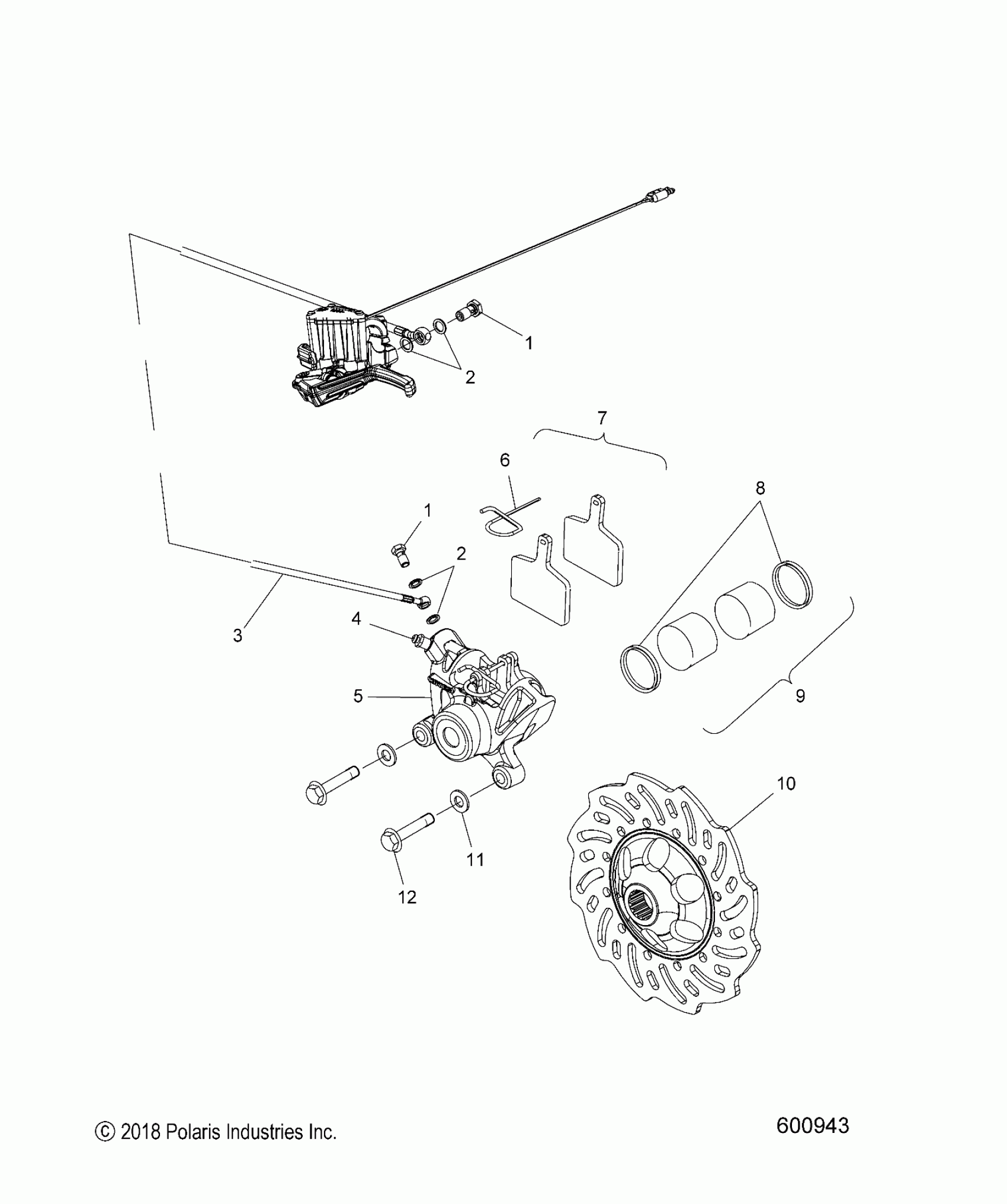 1
2
7
6
8
1
2
3
4
5
9
10
11
12

© 2018 Polaris Industries Inc.

600943