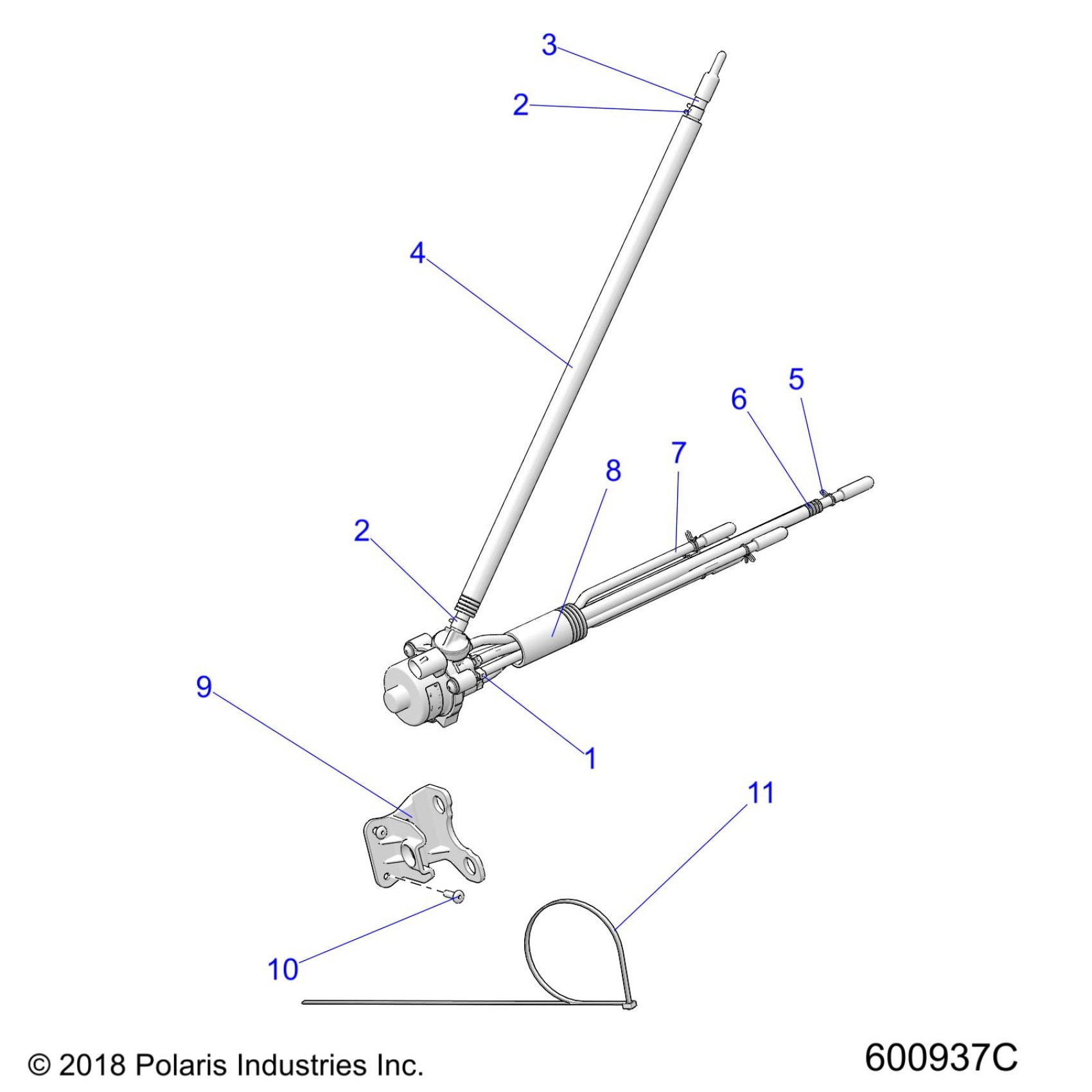 3
2
4
5
6
7
8
2
9
1
11
10
© 2018 Polaris Industries Inc.
600937C