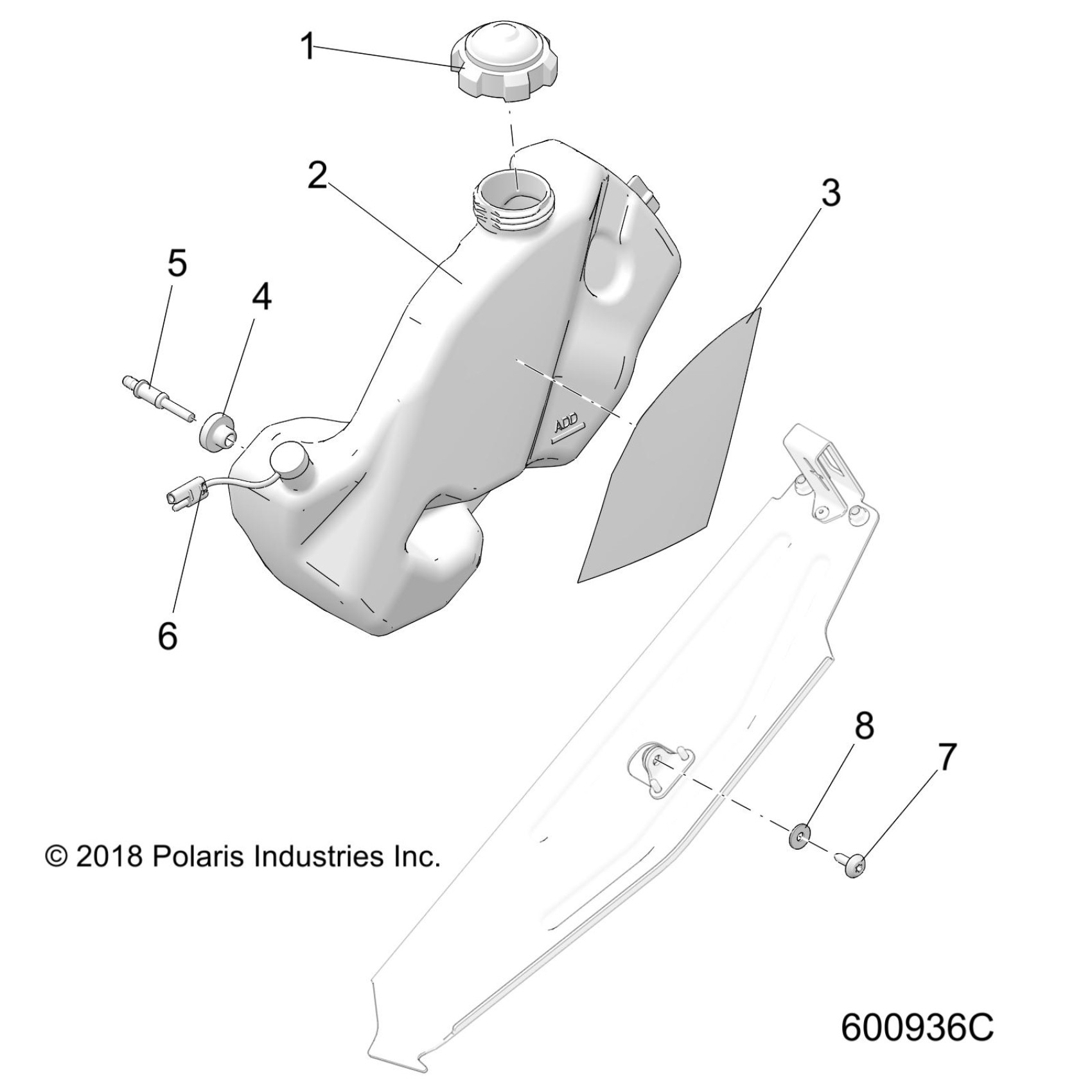 1

2

3

5

4

ADD

6

8

7

© 2018 Polaris Industries Inc.

600936C