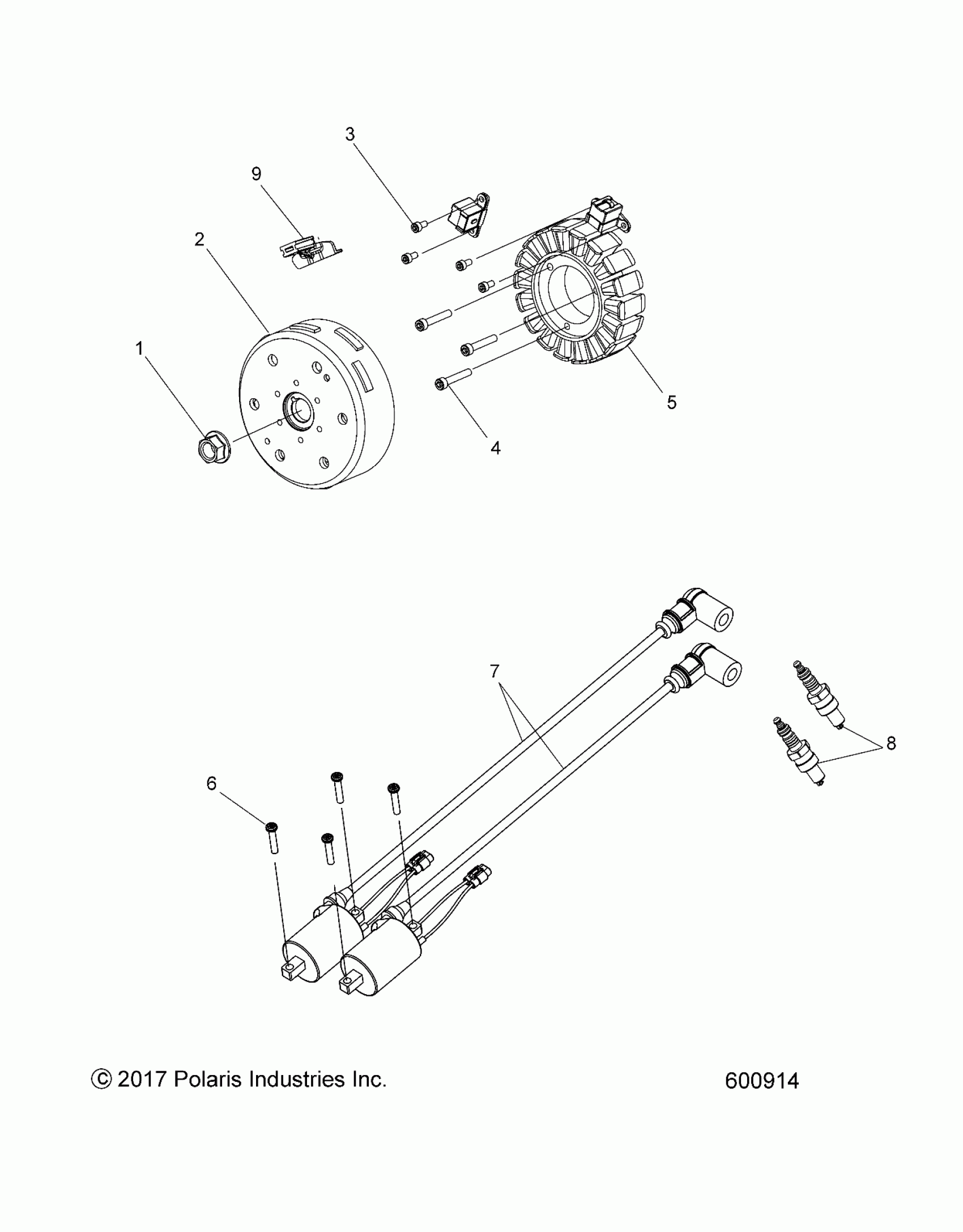 3

9

2

1

5

4

7

8

6

© 2017 Polaris Industries Inc.

600914