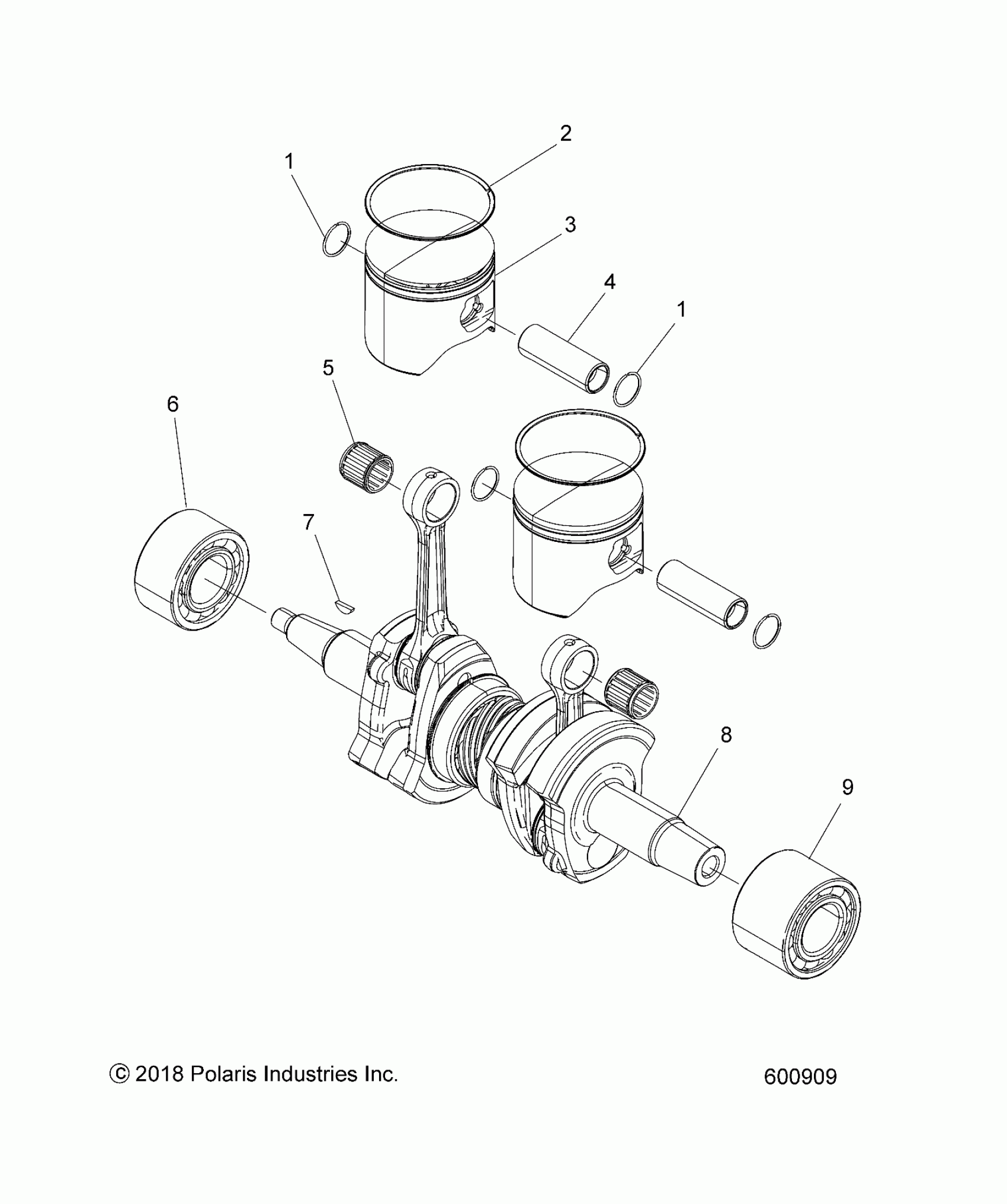 2

1

3

4

1

5

6

7

8

9

© 2018 Polaris Industries Inc.

600909