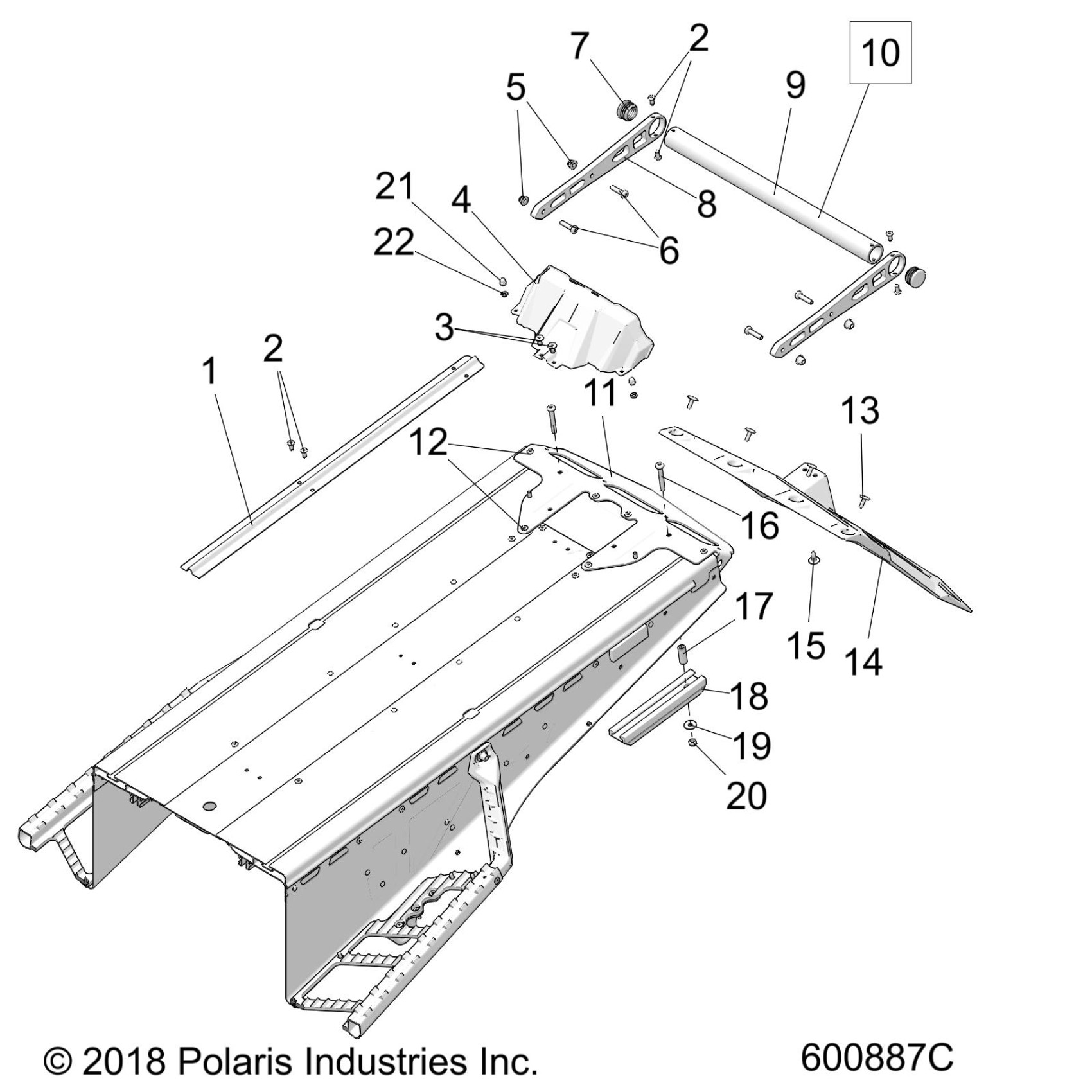 7
2
10
5
9
21
4
8
22
6
3
2
1
11
13
12
16
17
15
14
18
19
20
© 2018 Polaris Industries Inc.
600887C