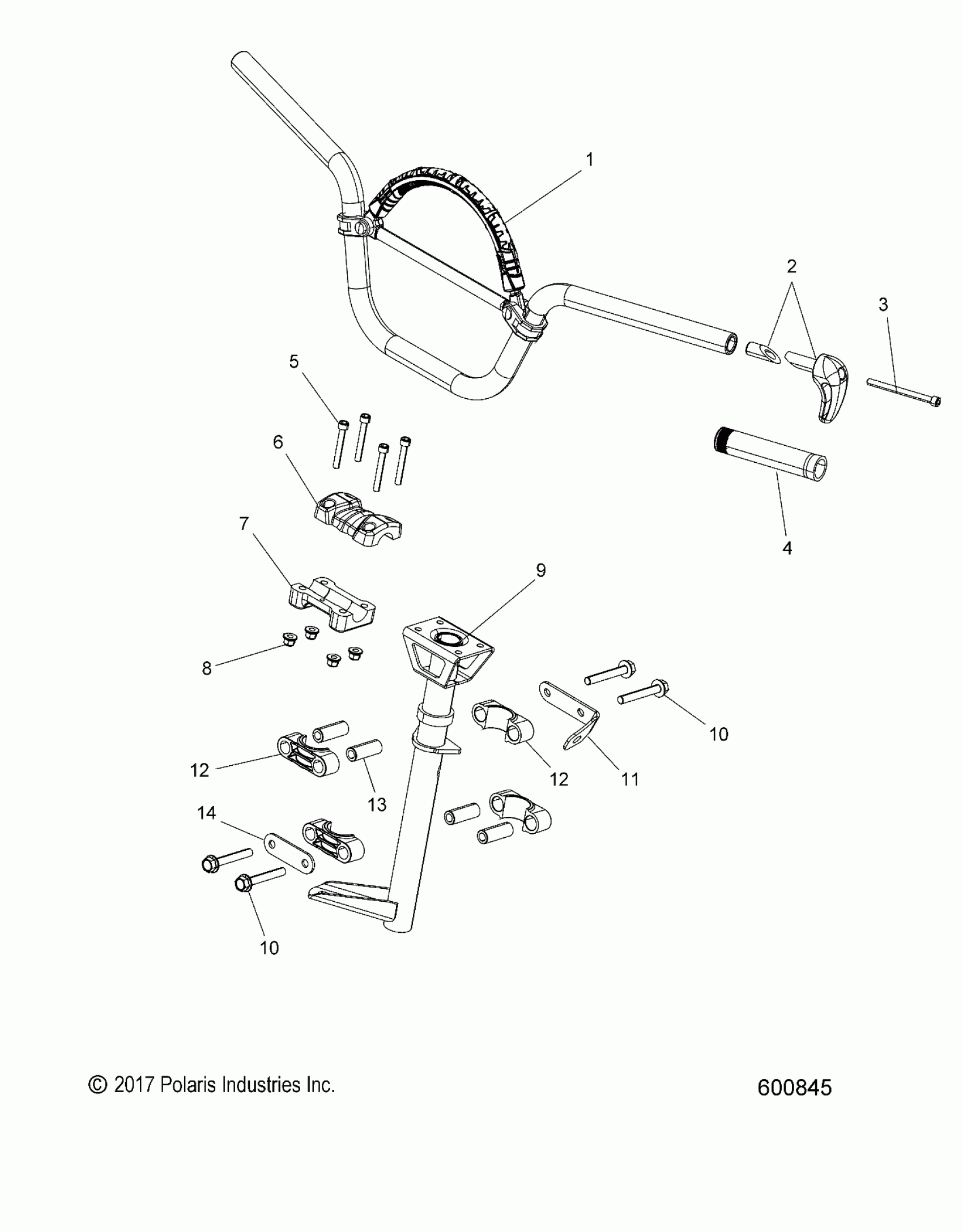 1

2

3

5

6

4

7

9

8

10

12

12

11

13

14

10

© 2017 Polaris Industries Inc.

600845