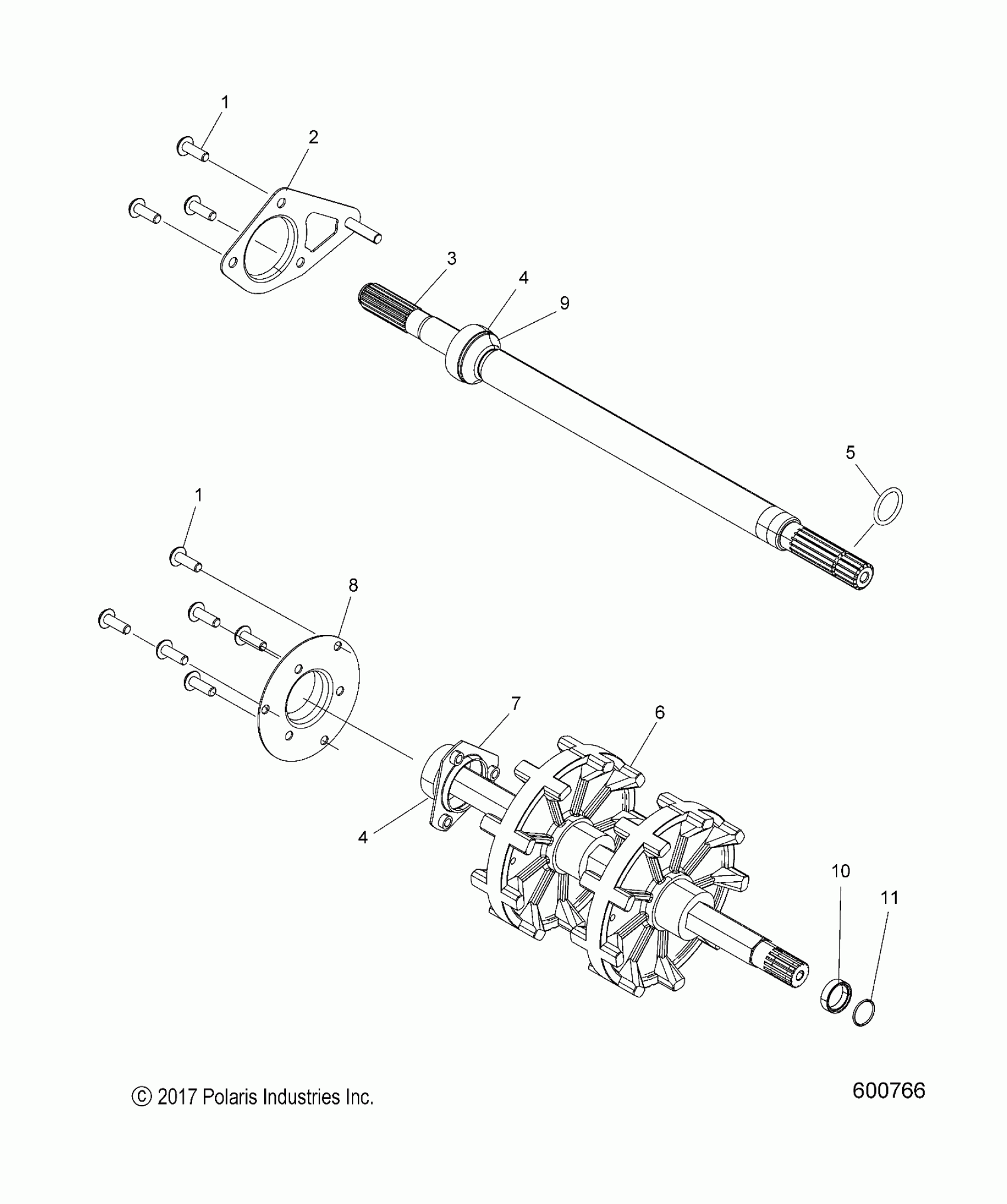 1
2
3
4
9
5
1
8
7
6
4
10
11
© 2017 Polaris Industries Inc.
600766