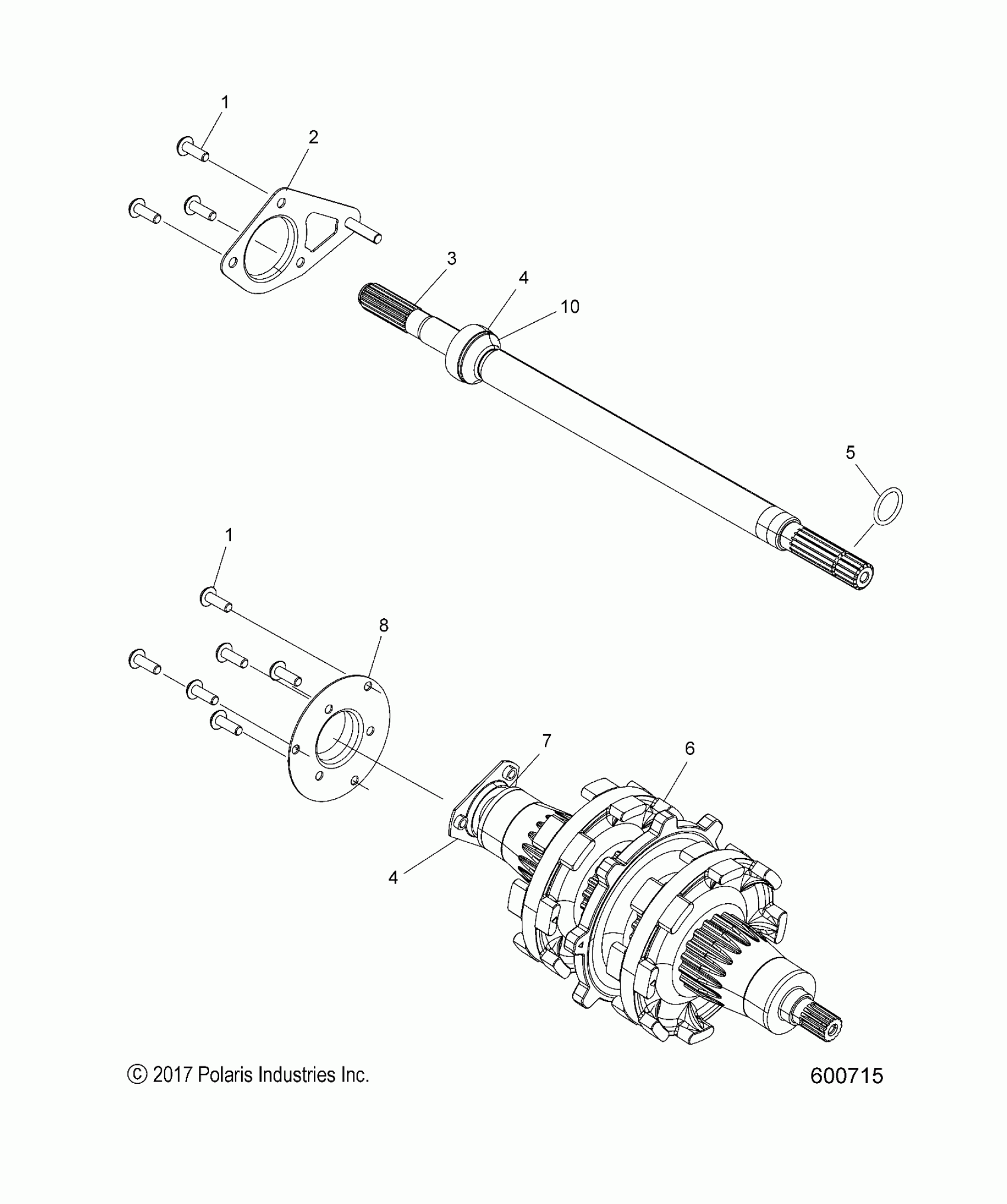 1
2
3
4
10
5
1
8
7
6
4

© 2017 Polaris Industries Inc.

600715