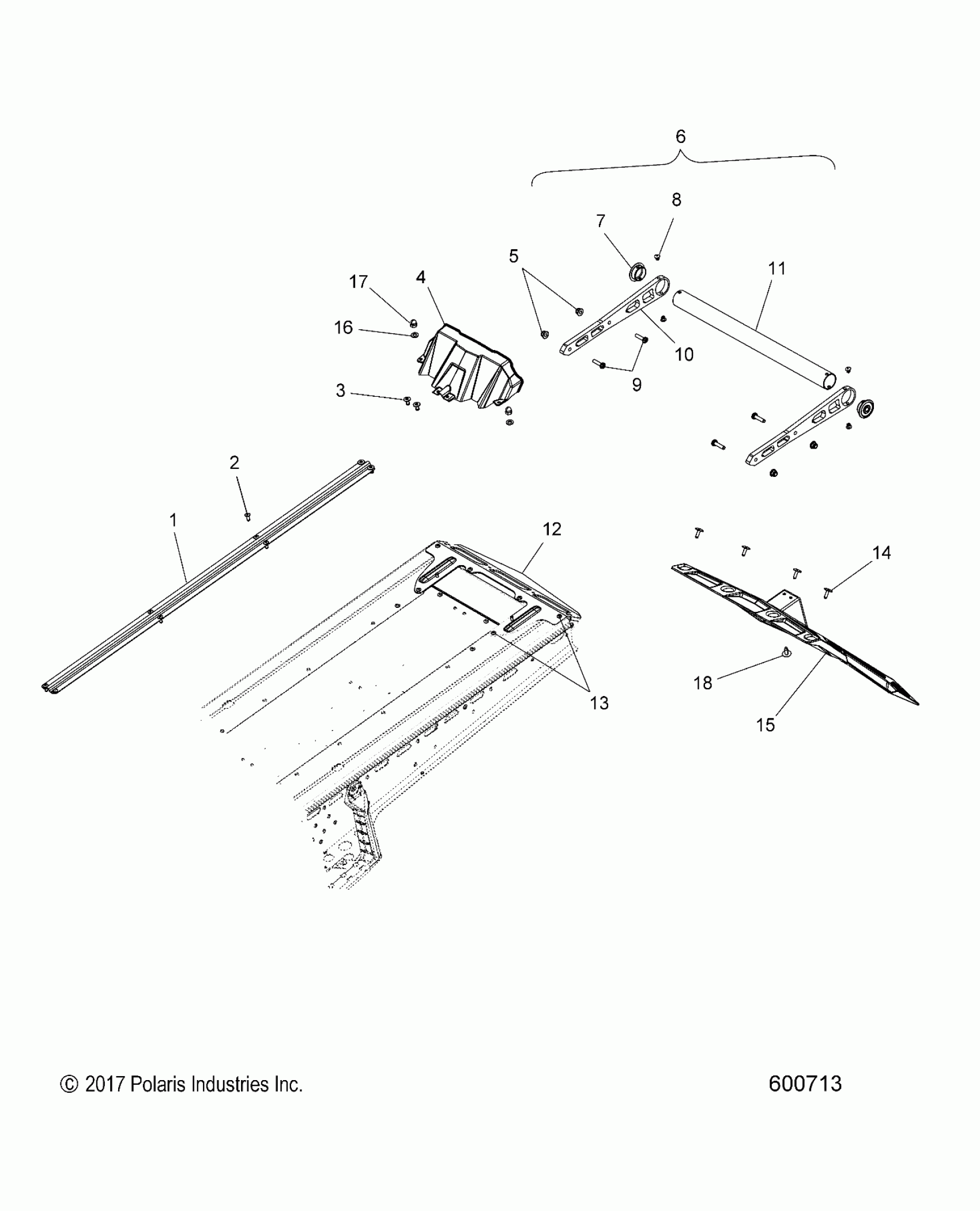 6

8

7

5

11

17

4

16

10

9

3

2

1

12

14

13

18

15

© 2017 Polaris Industries Inc.

600713