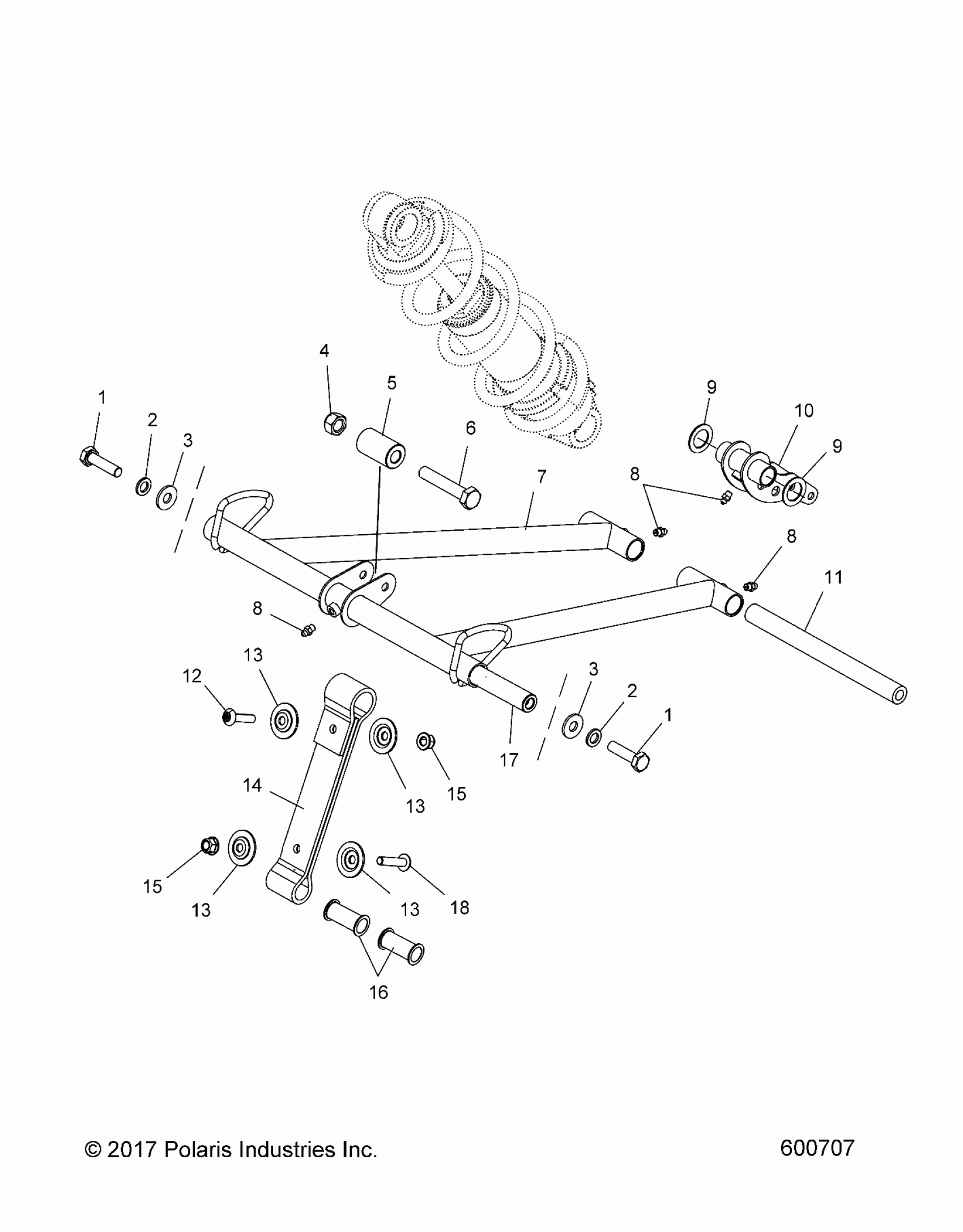 4
5
1
2
3
6
9
10
9
7
8
8
11
8
13
12
3
2
1
17
14
13
15
15
13
13
18
16

© 2017 Polaris Industries Inc.

600707