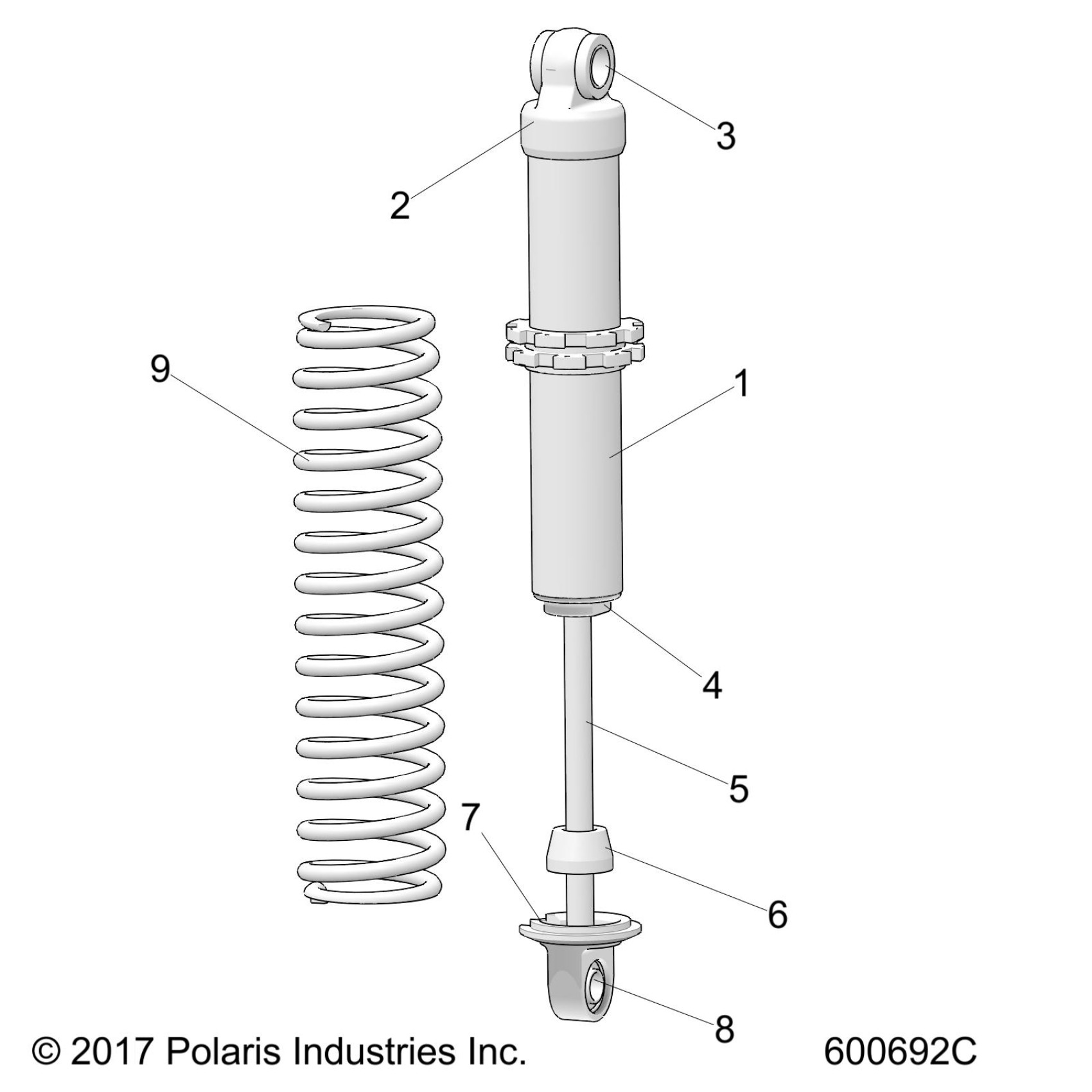 3
2
9
1
4
5
7
6
8
© 2017 Polaris Industries Inc.
600692C