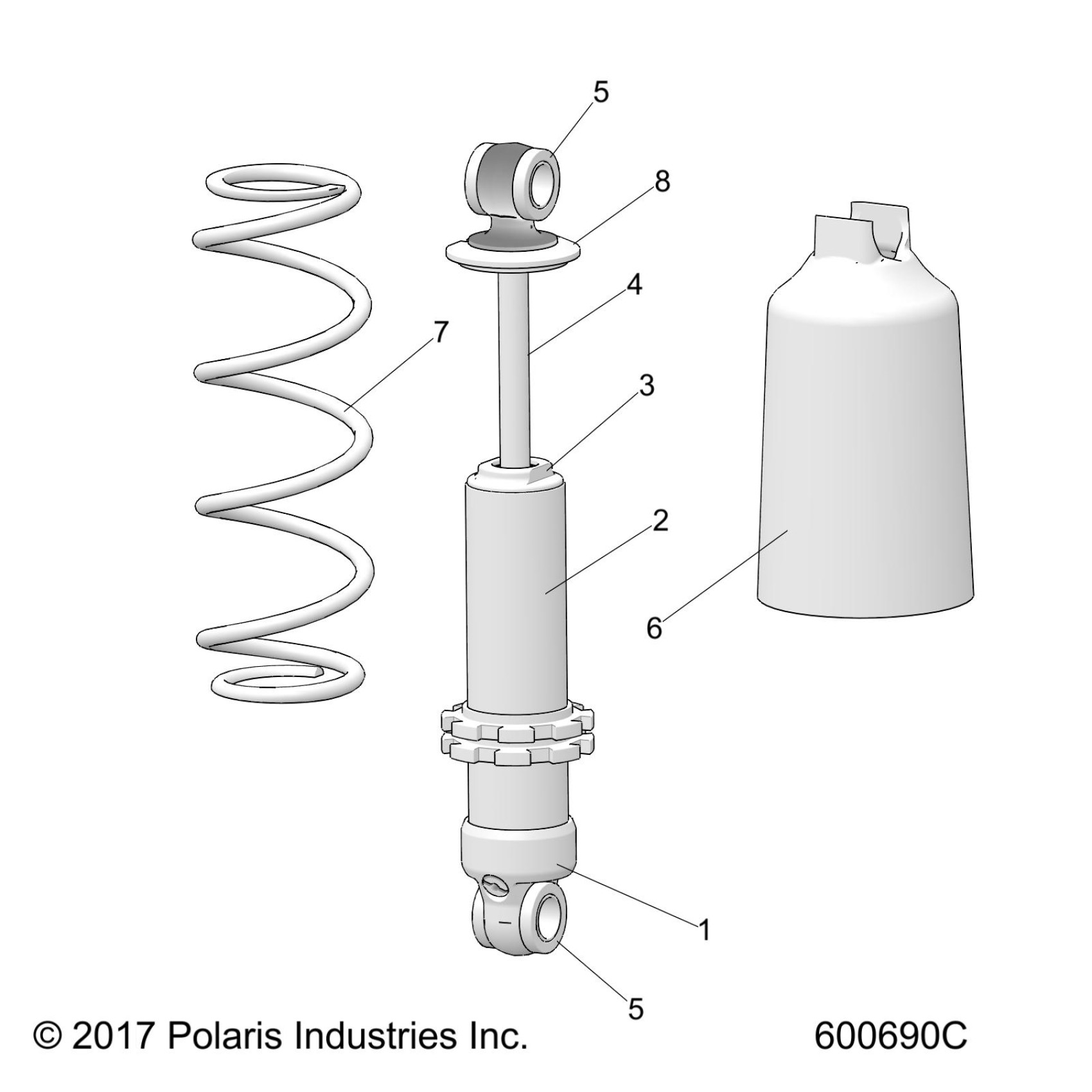 5
8
4
7
3
2
6
1
5

© 2017 Polaris Industries Inc.

600690C