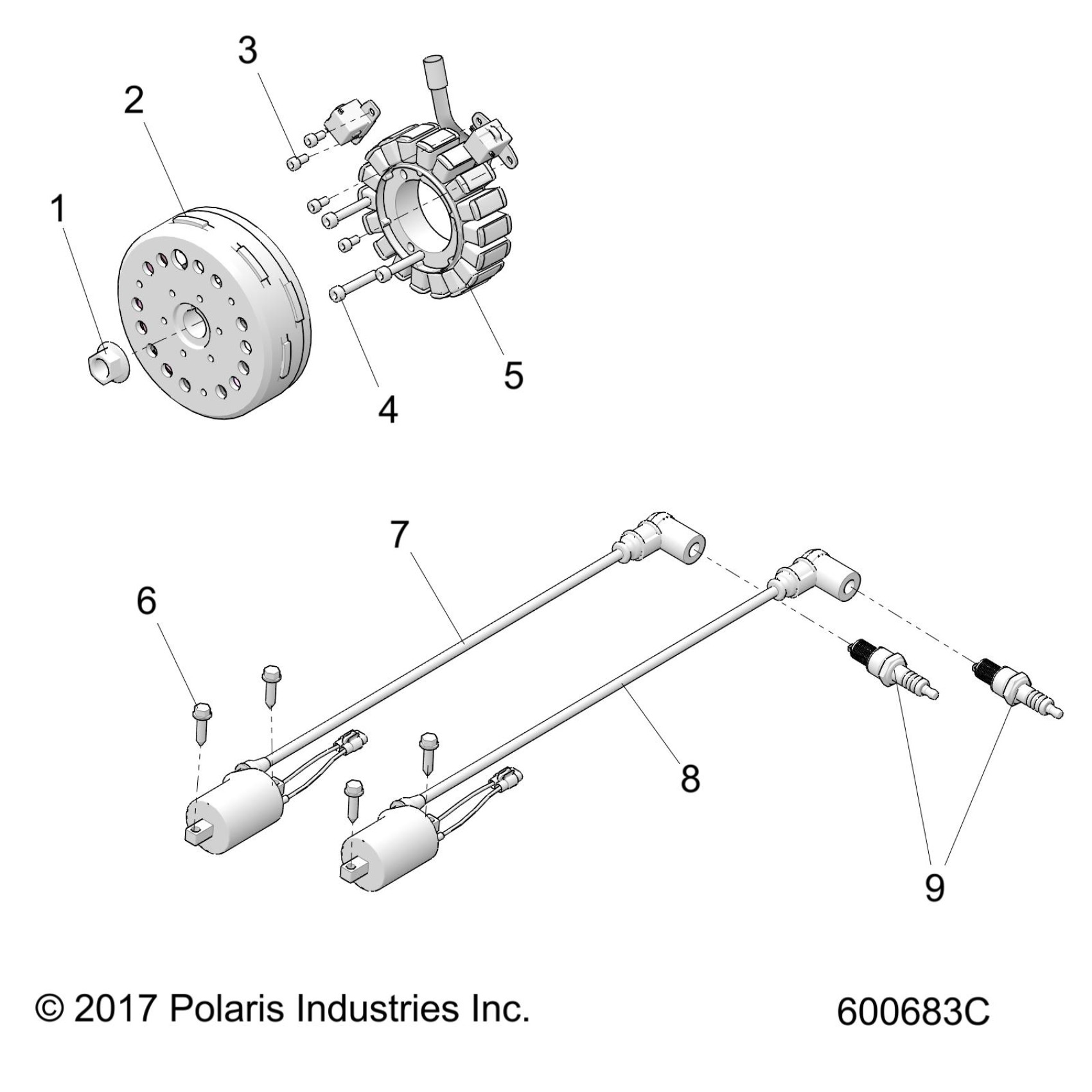 3
2
1
4
5
7
6
8
9
© 2017 Polaris Industries Inc.
600683C