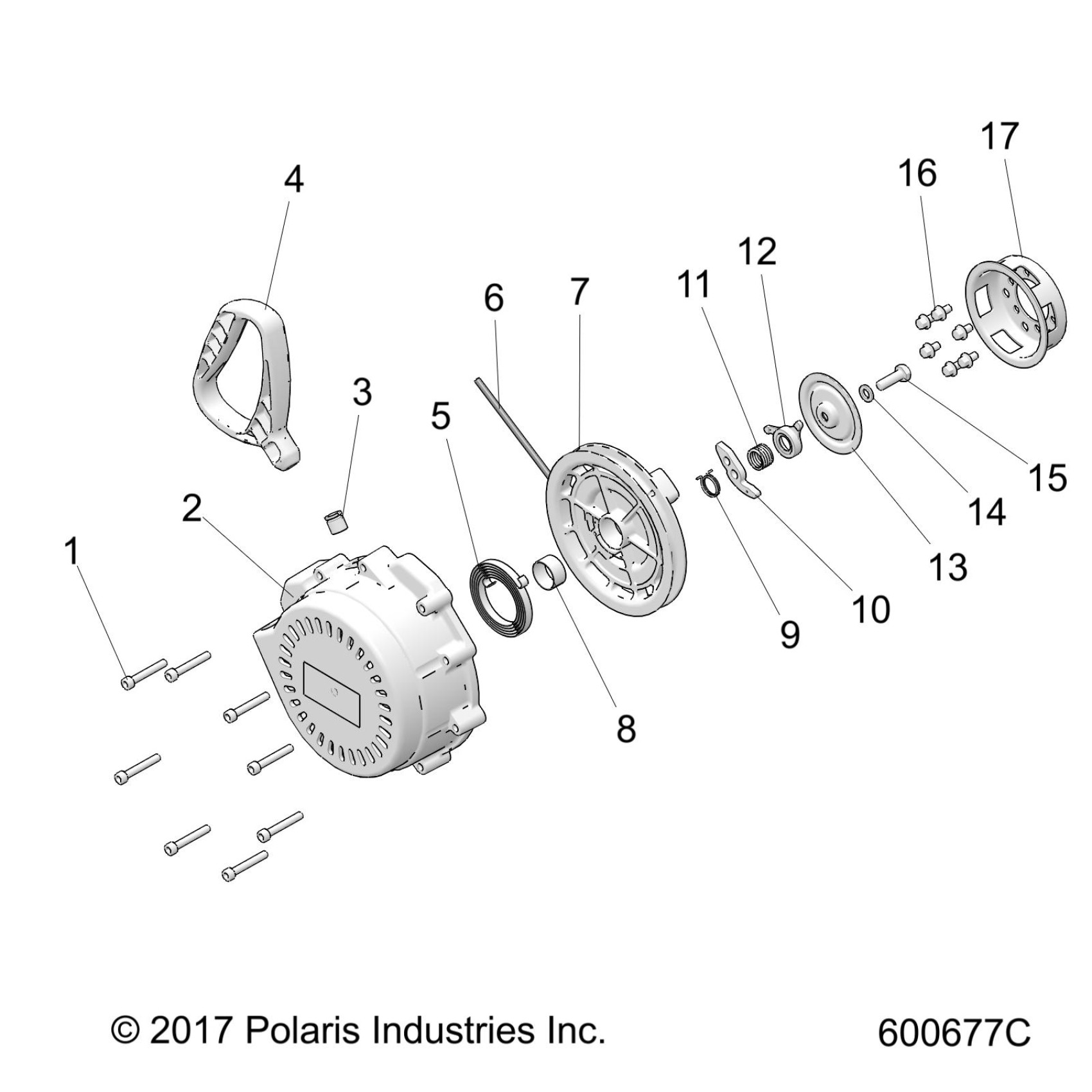 17
16
4
12
11
6
7
3
5
15
14
2
13
1
10
9
8

© 2017 Polaris Industries Inc.

600677C