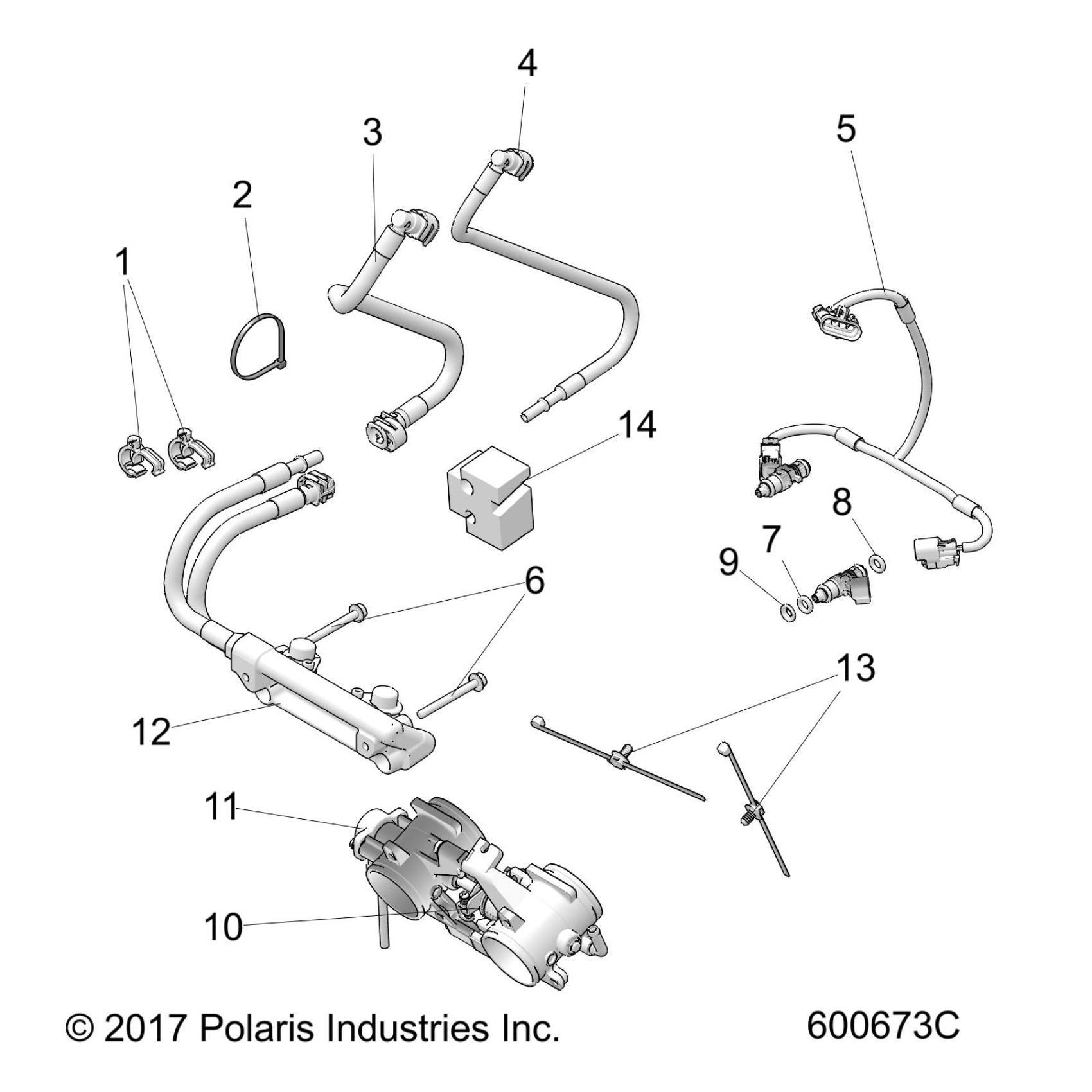 4
3
5
2
1
14
8
7
9
6
6
13
12
11
10
© 2017 Polaris Industries Inc.
600673C