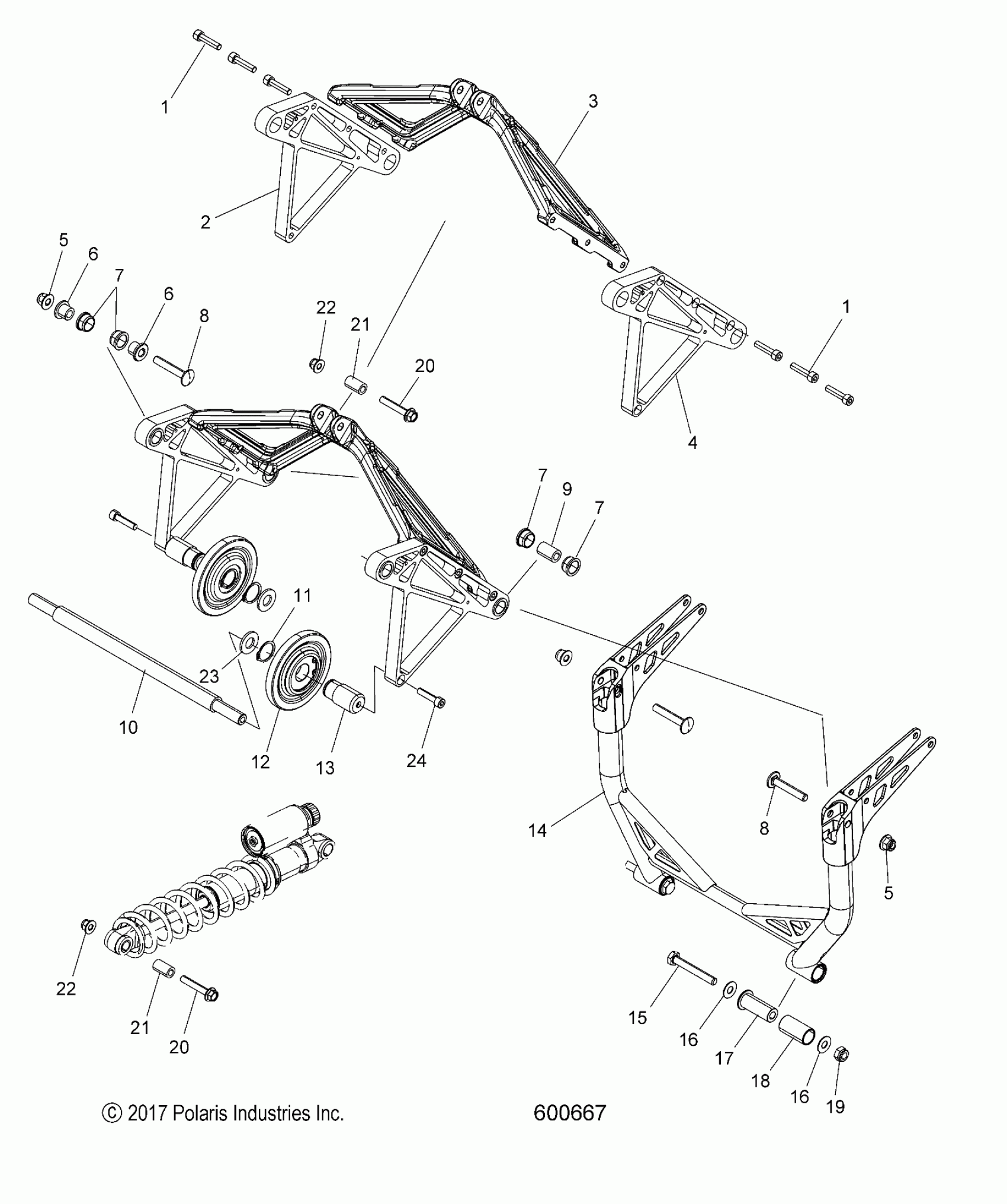 1
3
2
5
6
7
6
8
22
21
20
1
4
7
9
7
11
23
10
12
13
24
14
8
5
22
21
20
15
16
17
18
16
19
© 2017 Polaris Industries Inc.
600667