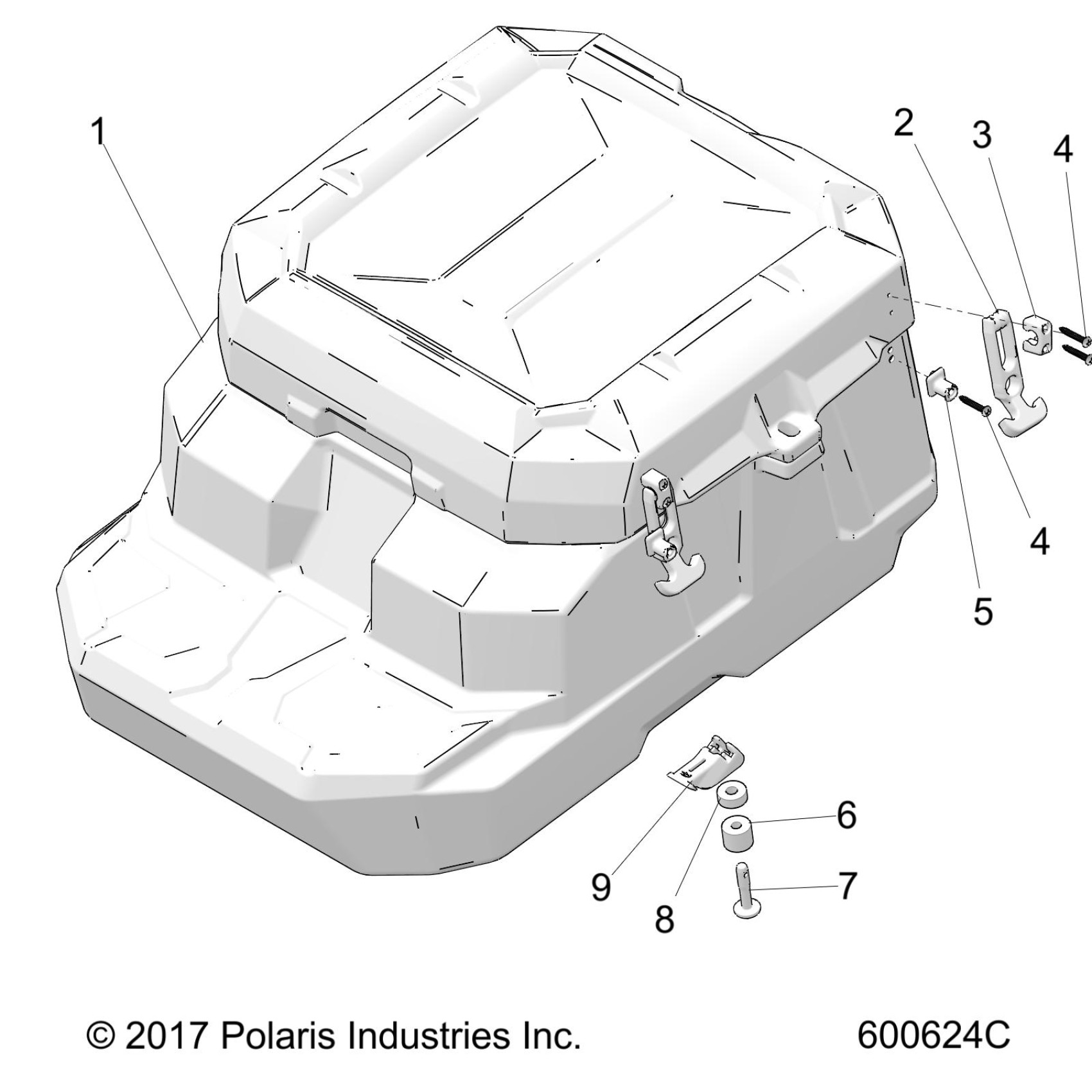 1
2
3
4
4
5
6
7
8
9

© 2017 Polaris Industries Inc.

600624C