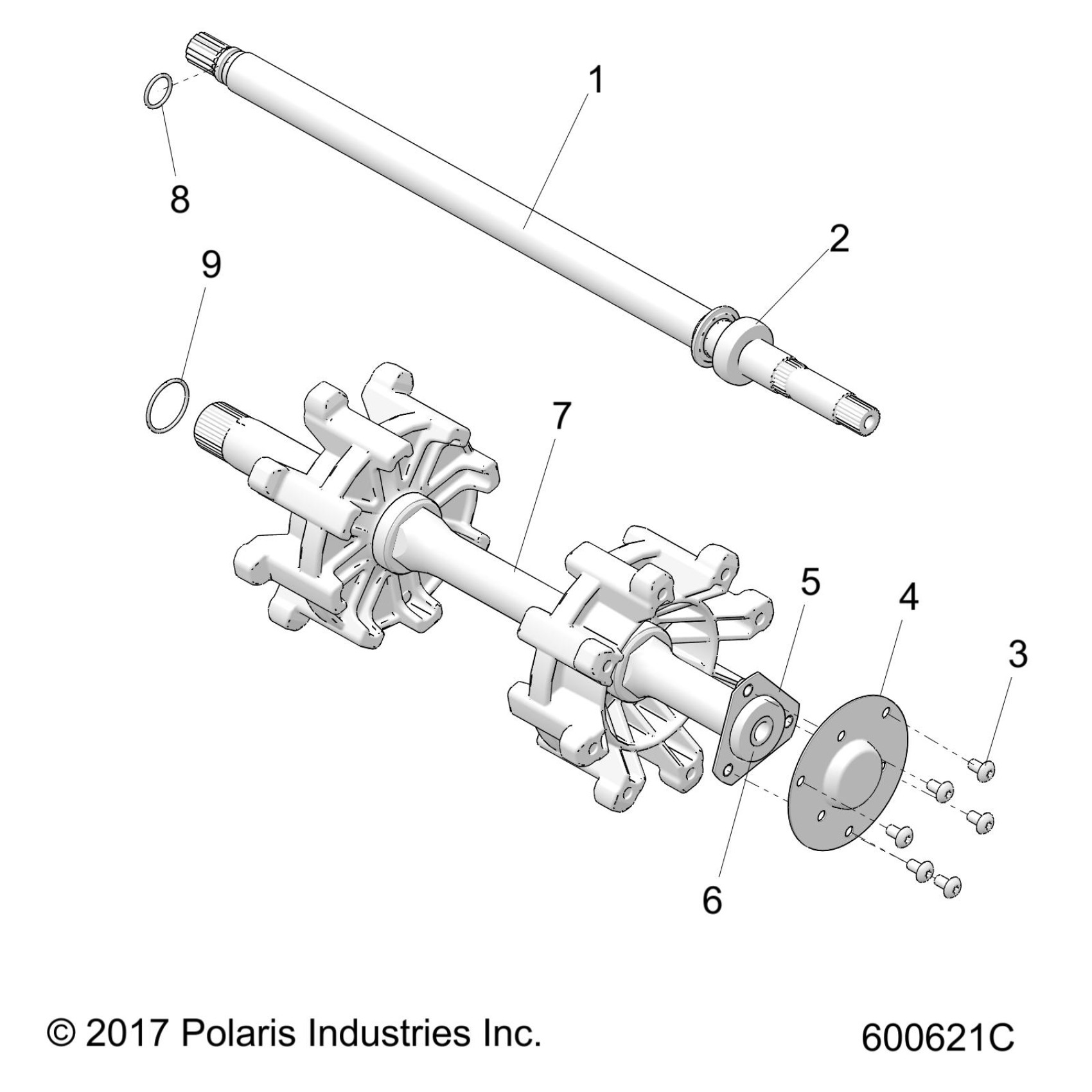 1

8

2

9

7

5

4

3

6

© 2017 Polaris Industries Inc.

600621C