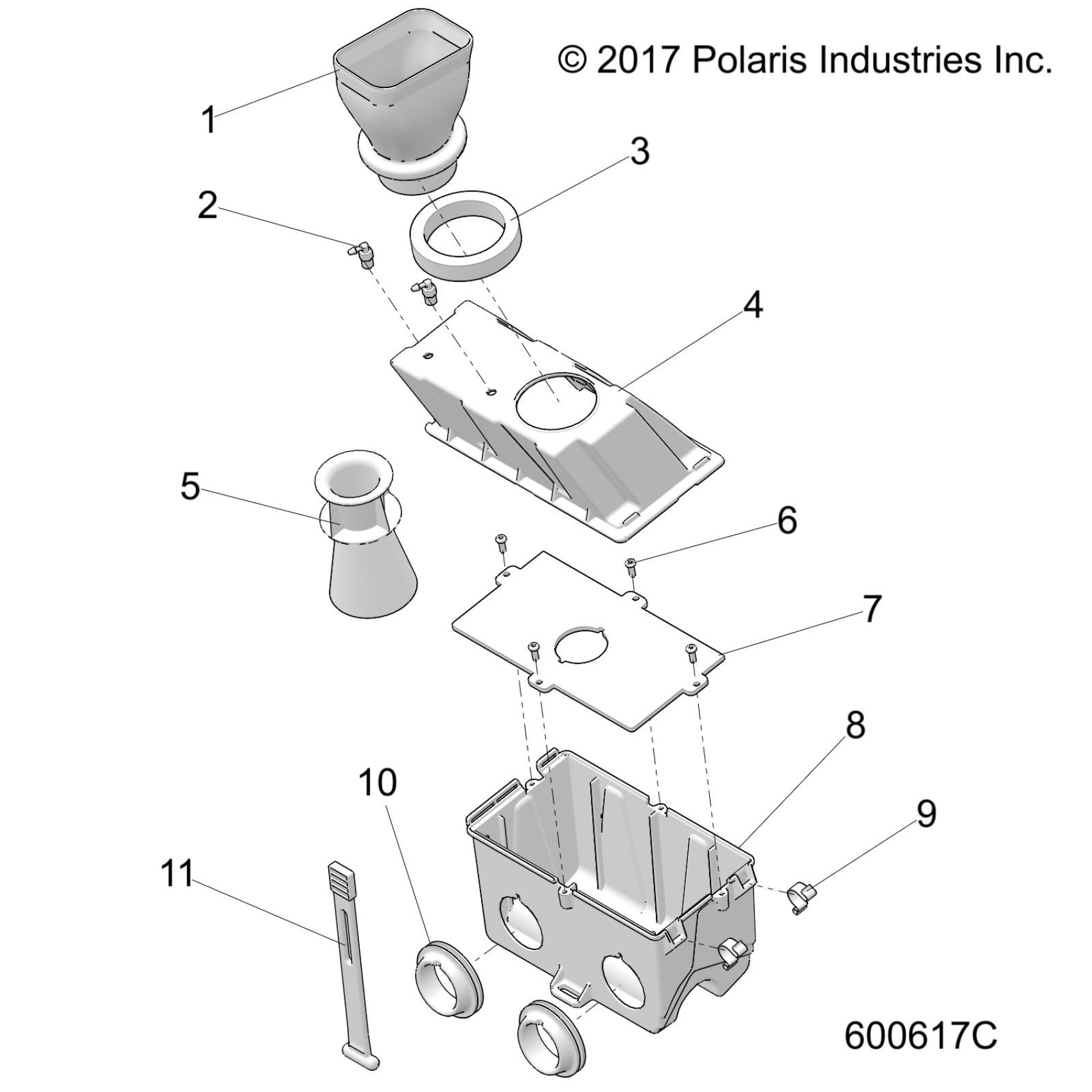 © 2017 Polaris Industries Inc.

1

3

2

4

5

6

7

8

10

9

11

600617C