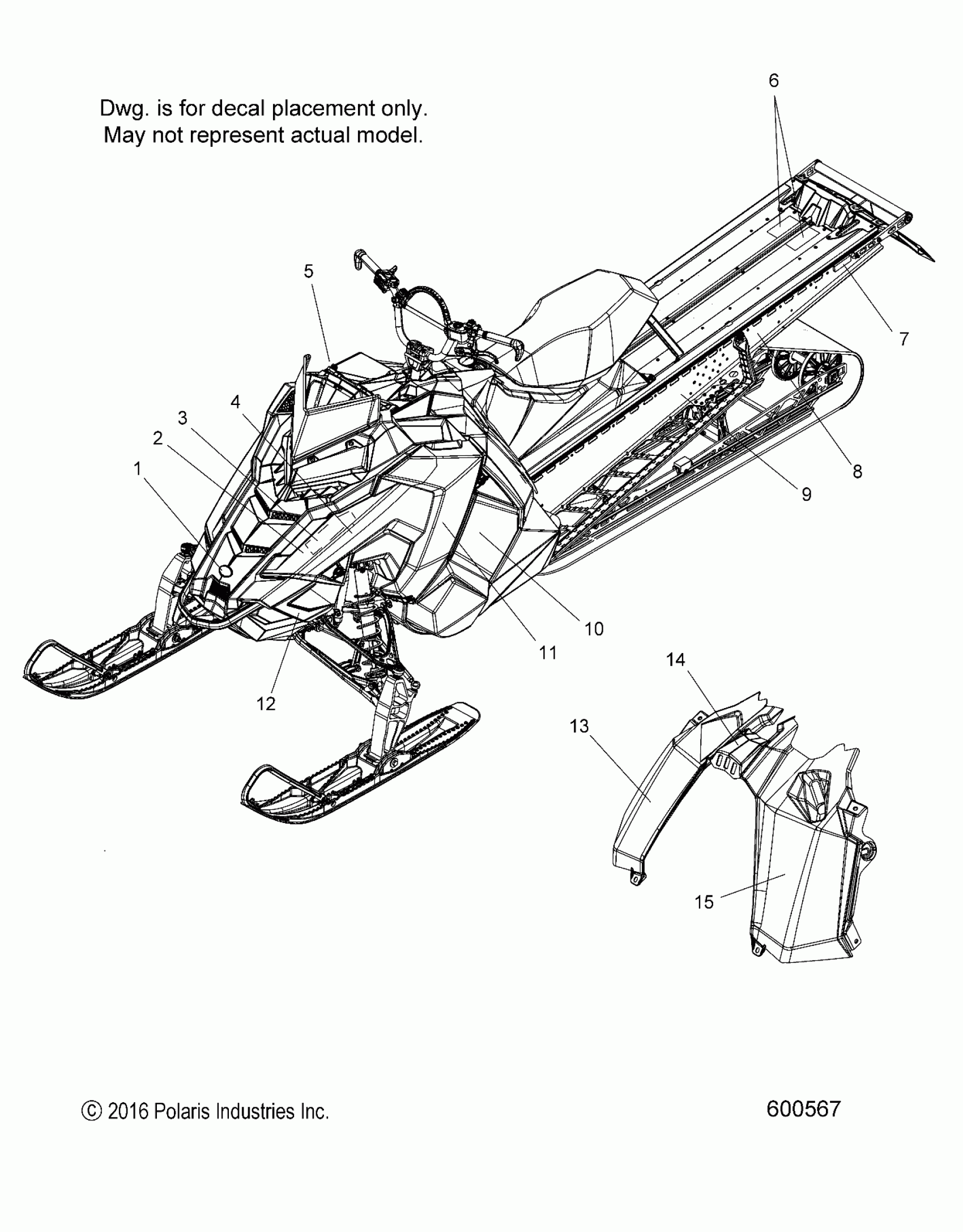 Dwg. is for decal placement only.
May not represent actual model.

6

5

7

4

3

2

1

8

9

10

11

12

14

13

15

© 2016 Polaris Industries Inc.

600567