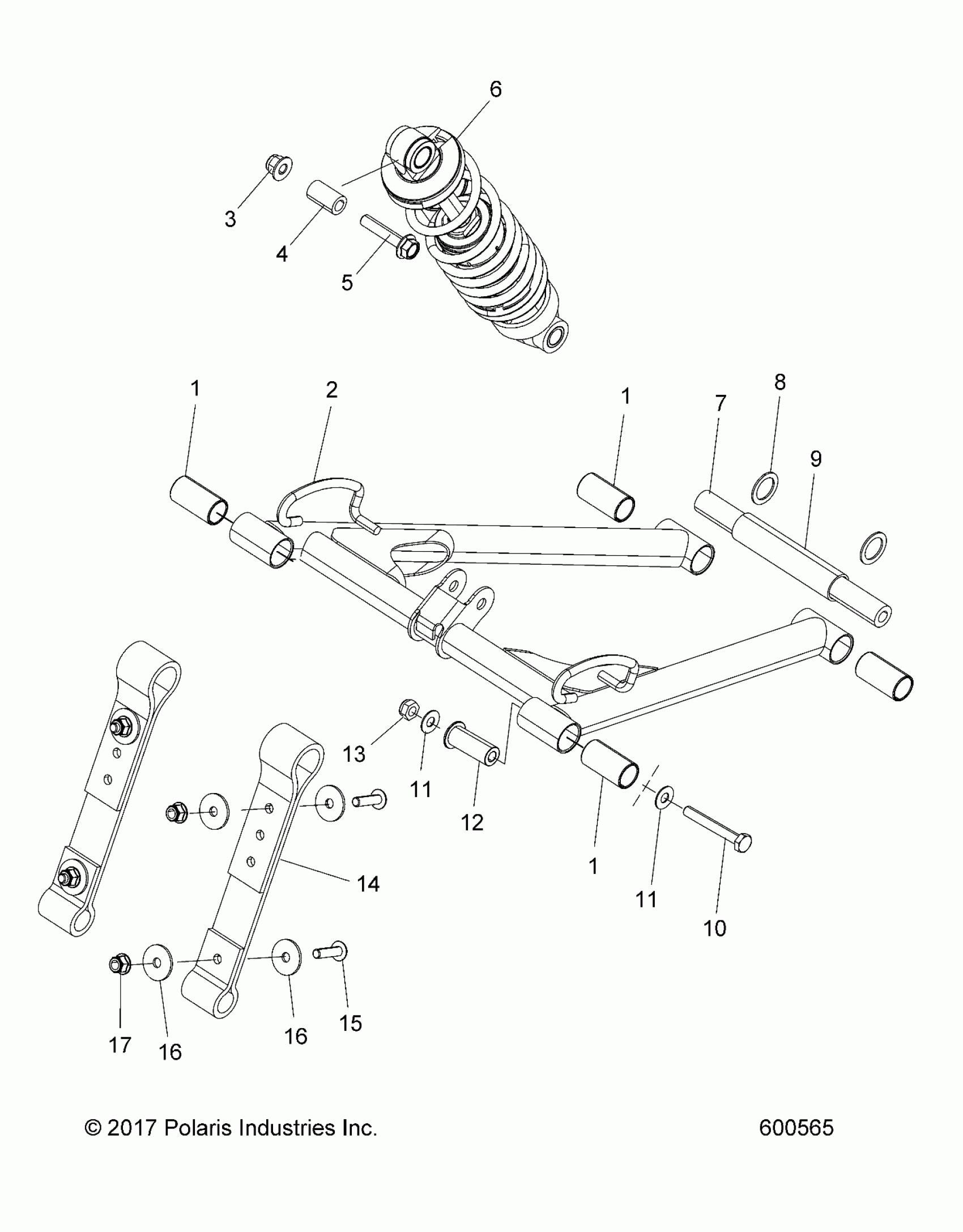 6
3
4
5
1
2
1
7
8
9
13
11
12
1
11
10
14
17
16
16
15

© 2017 Polaris Industries Inc.

600565