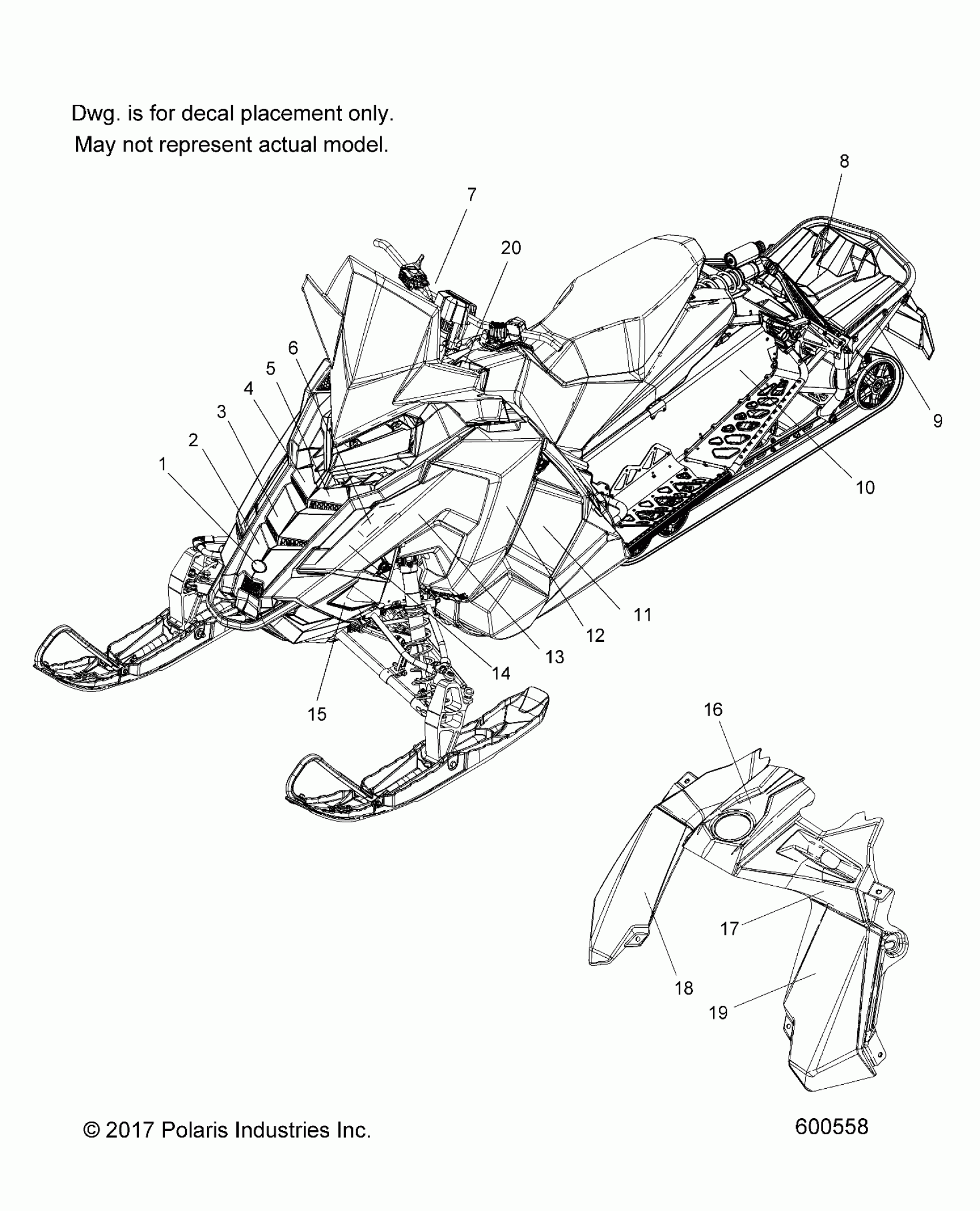 Dwg. is for decal placement only.
May not represent actual model.

8
7
20
6
5
4
3
2
1
9
10
11
12
13
14
15
16
17
18
19

© 2017 Polaris Industries Inc.

600558