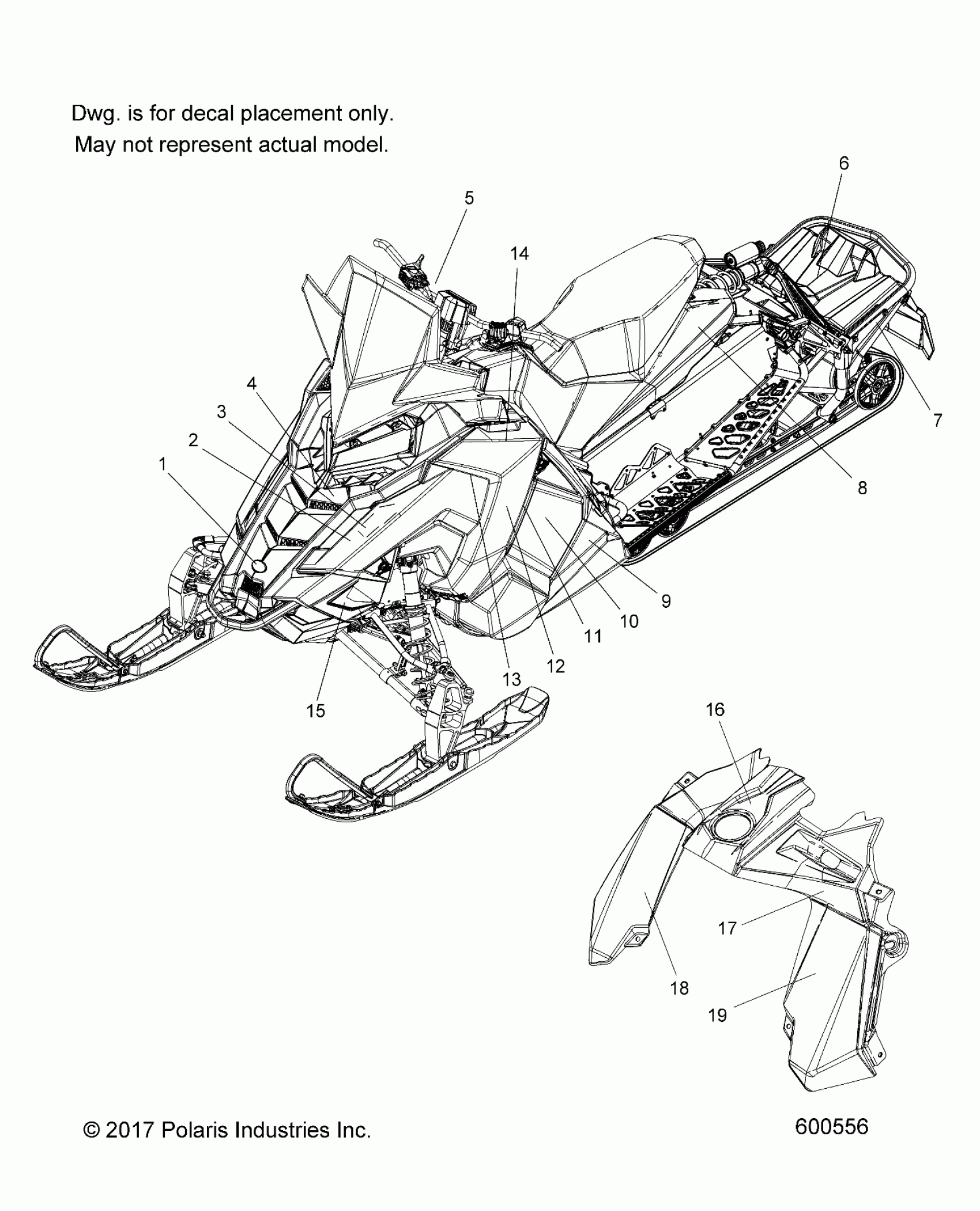 Dwg. is for decal placement only.
May not represent actual model.

6
5
14
4
3
2
1
7
8
9
10
11
12
13
15
16
17
18
19

© 2017 Polaris Industries Inc.

600556