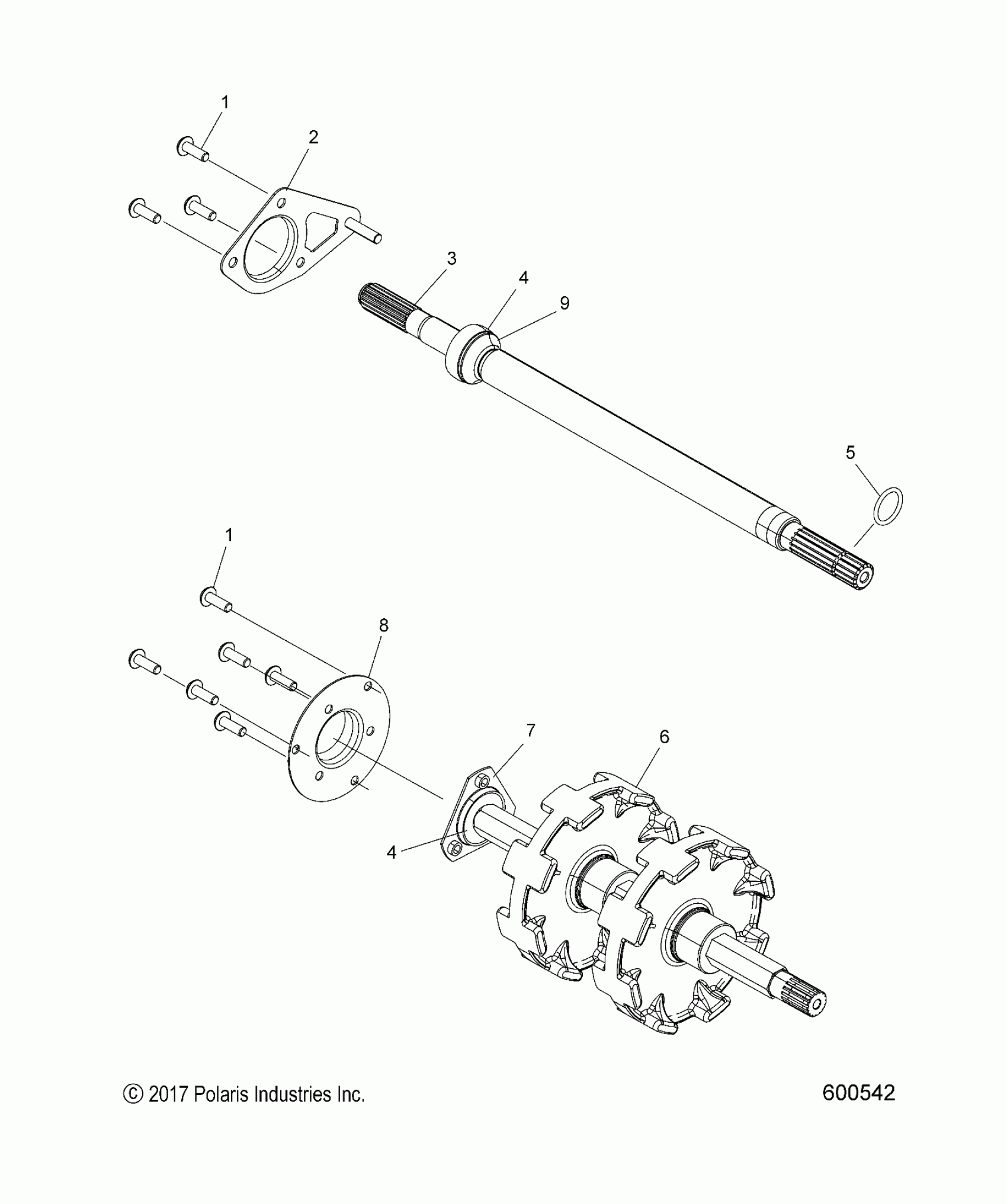 1
2
3
4
9
5
1
8
7
6
4

© 2017 Polaris Industries Inc.

600542