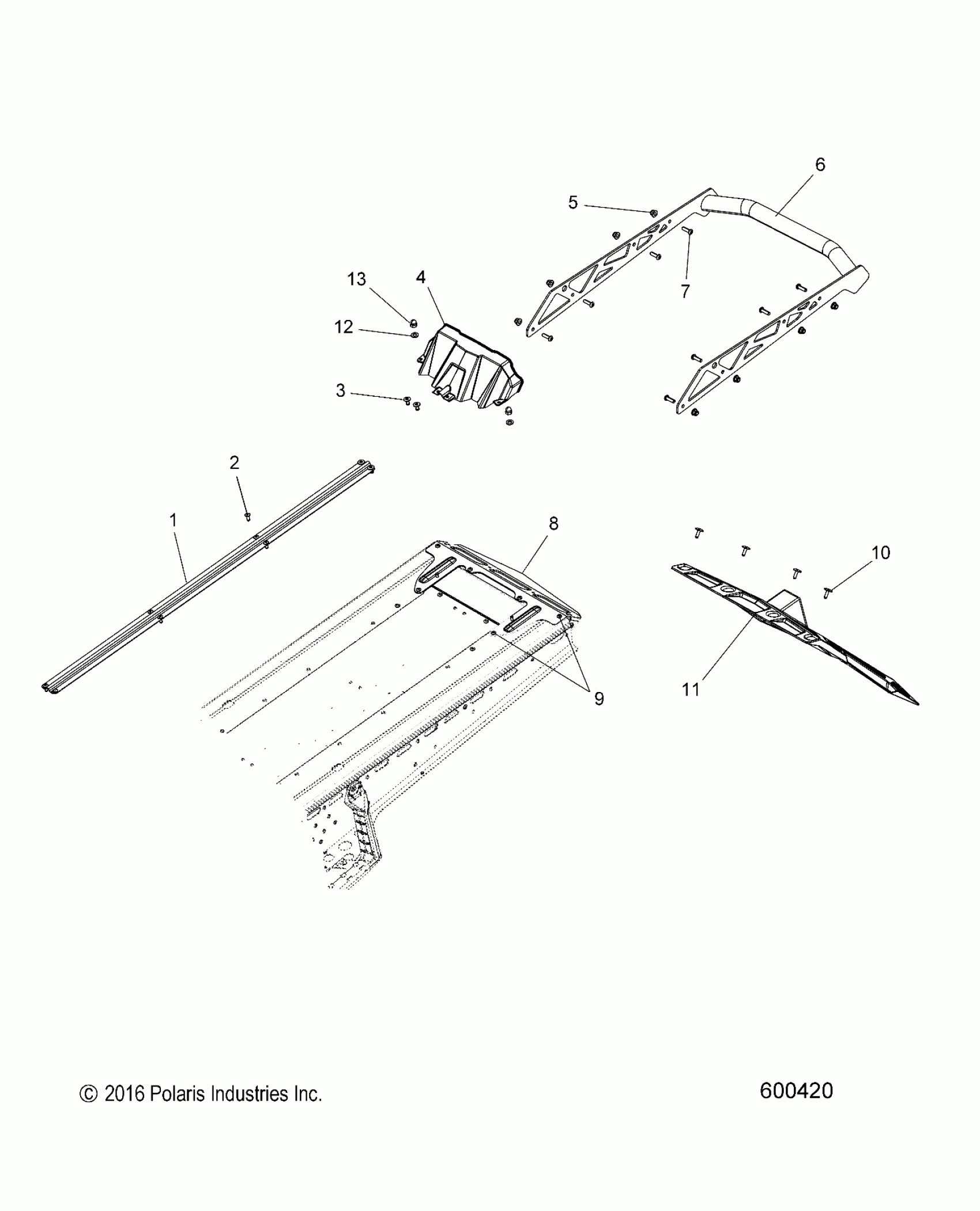 6

5

7

13

4

12

3

2

1

8

10

9

11

© 2016 Polaris Industries Inc.

600420