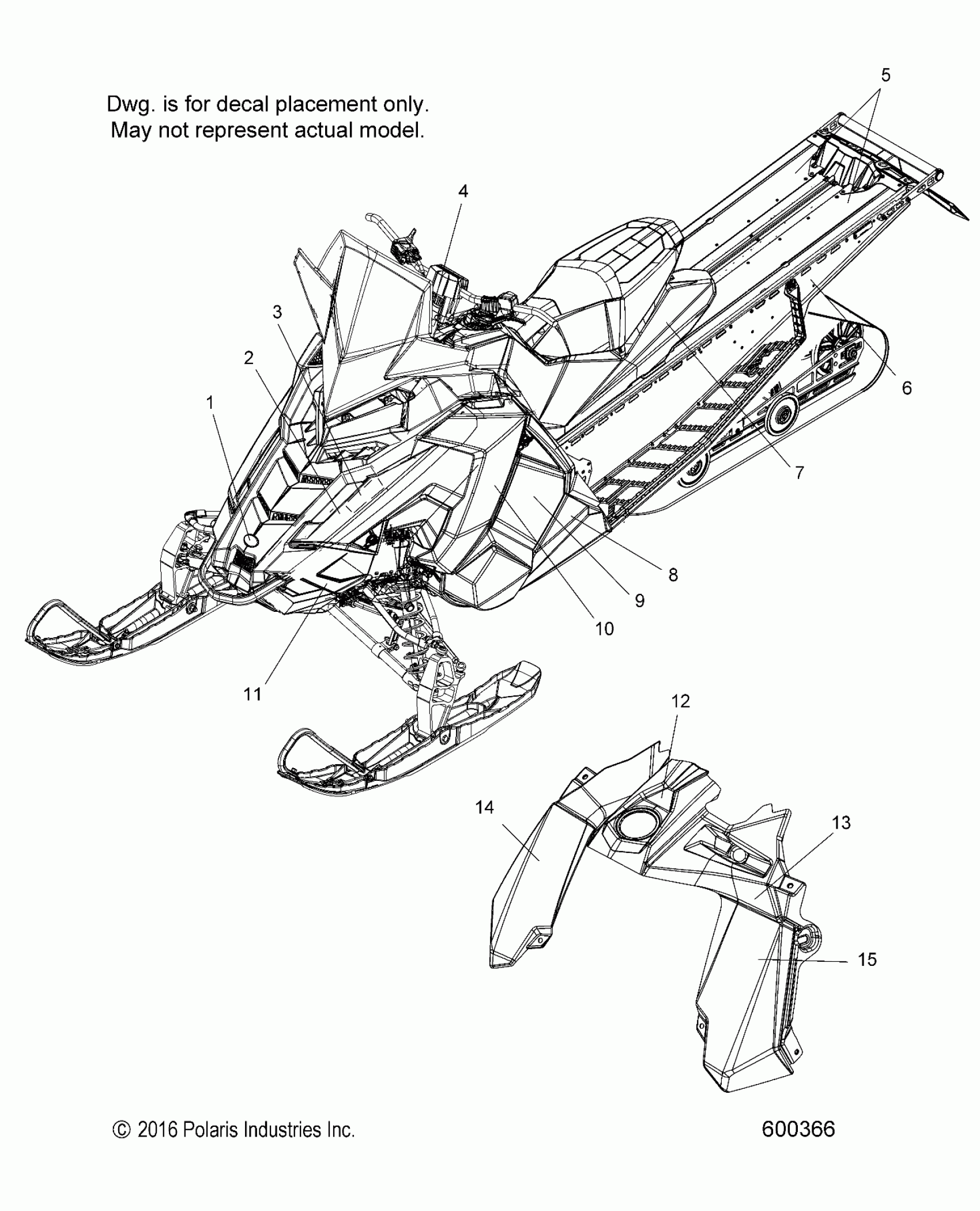 Dwg. is for decal placement only.
May not represent actual model.

5

4

3

2

1

6

7

8

9

10

11

12

14

13

15

© 2016 Polaris Industries Inc.

600366