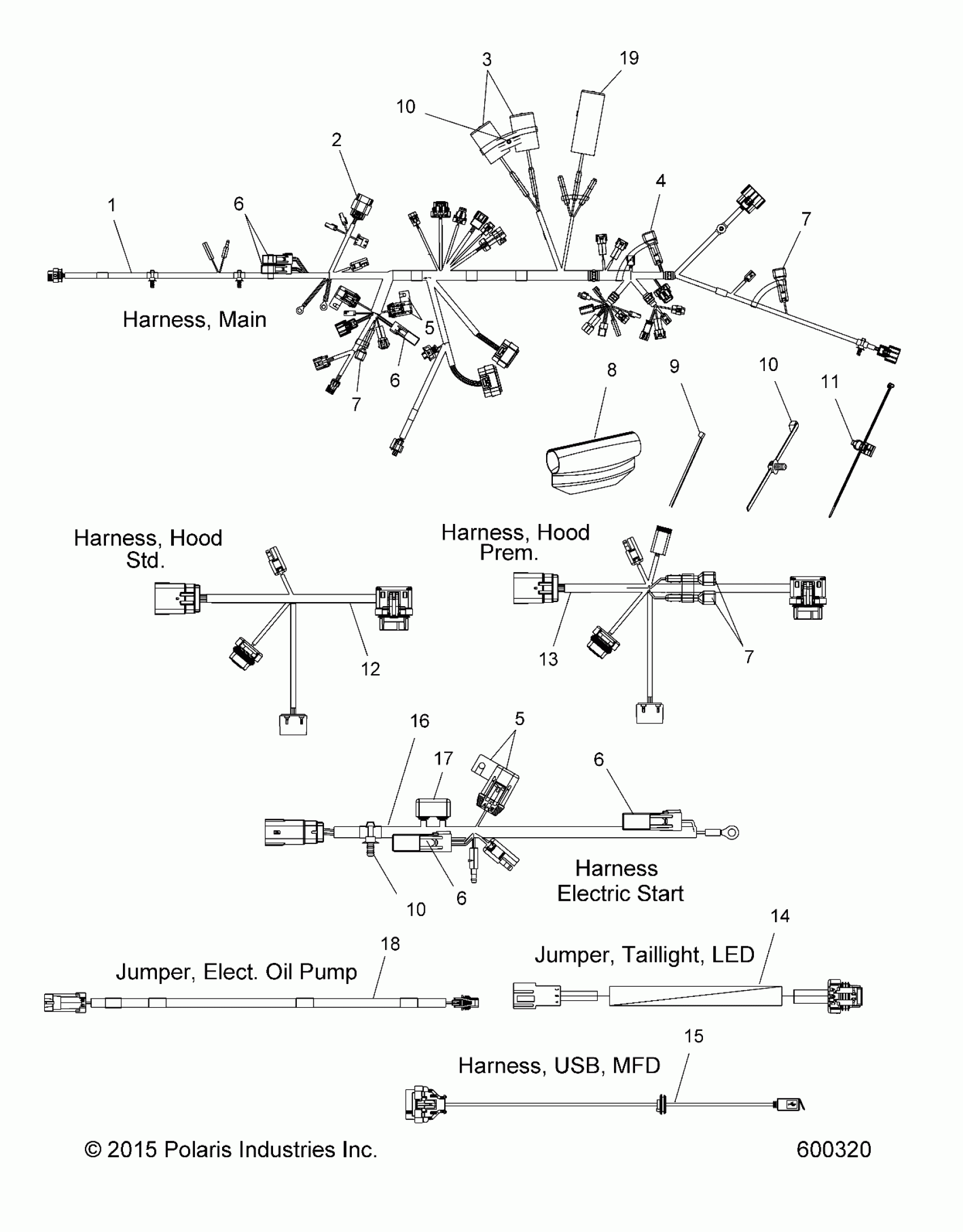 3
19
10
2
4
1
6
7
Harness, Main
5
6
7
8
9
10
11
Harness, Hood Std.
Harness, Hood Prem.
12
13
7
16
5
17
6
Harness Electric Start
10
6
14
18
Jumper, Elect. Oil Pump
Jumper, Taillight, LED
15
Harness, USB, MFD
© 2015 Polaris Industries Inc.
600320