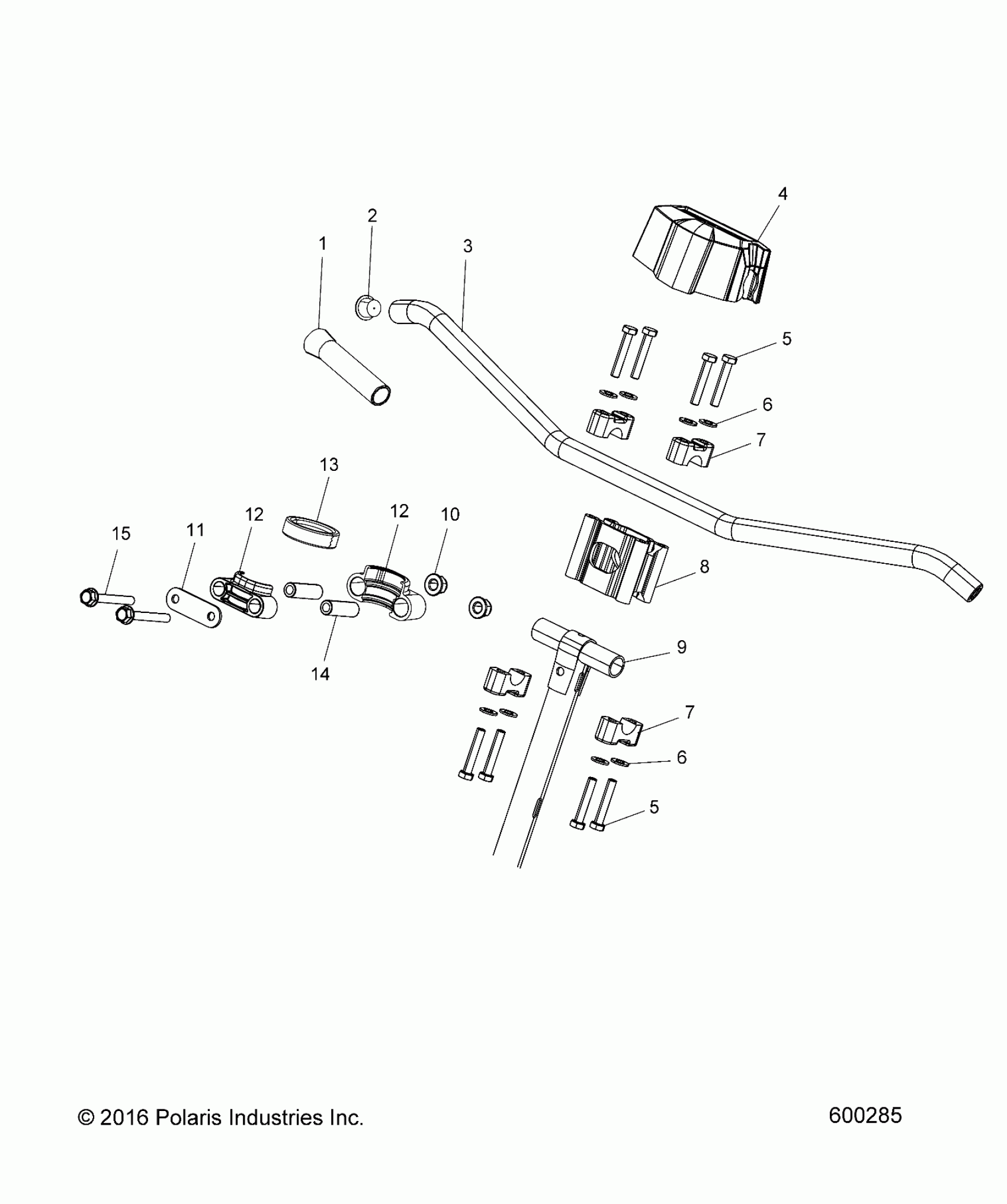 4
2
1
3
5
6
7
13
12
12
10
15
11
8
9
14
7
6
5

© 2016 Polaris Industries Inc.

600285