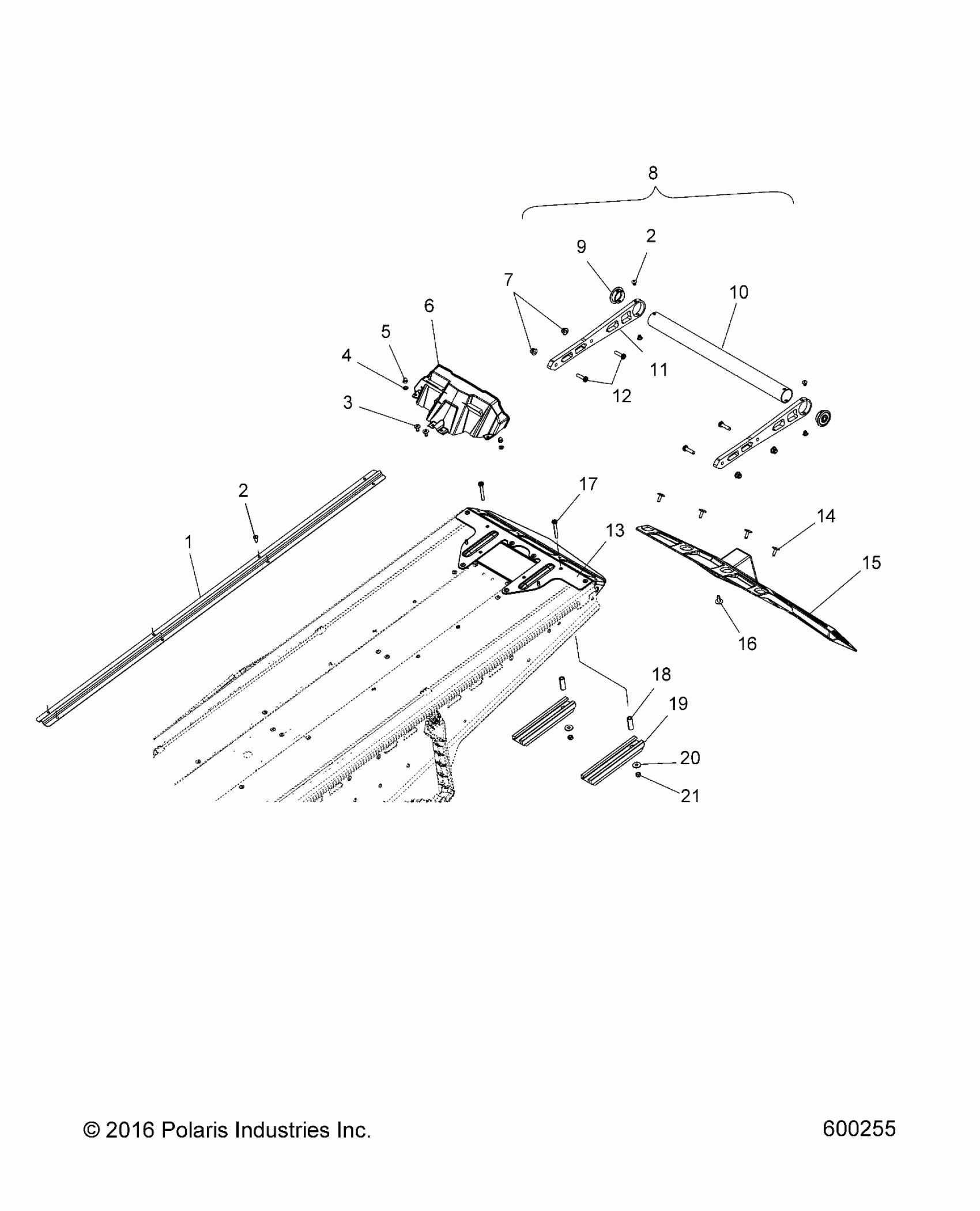 8

9

2

7

10

6

5

4

11

12

3

2

17

14

1

13

15

16

18

19

20

21

© 2016 Polaris Industries Inc.

600255