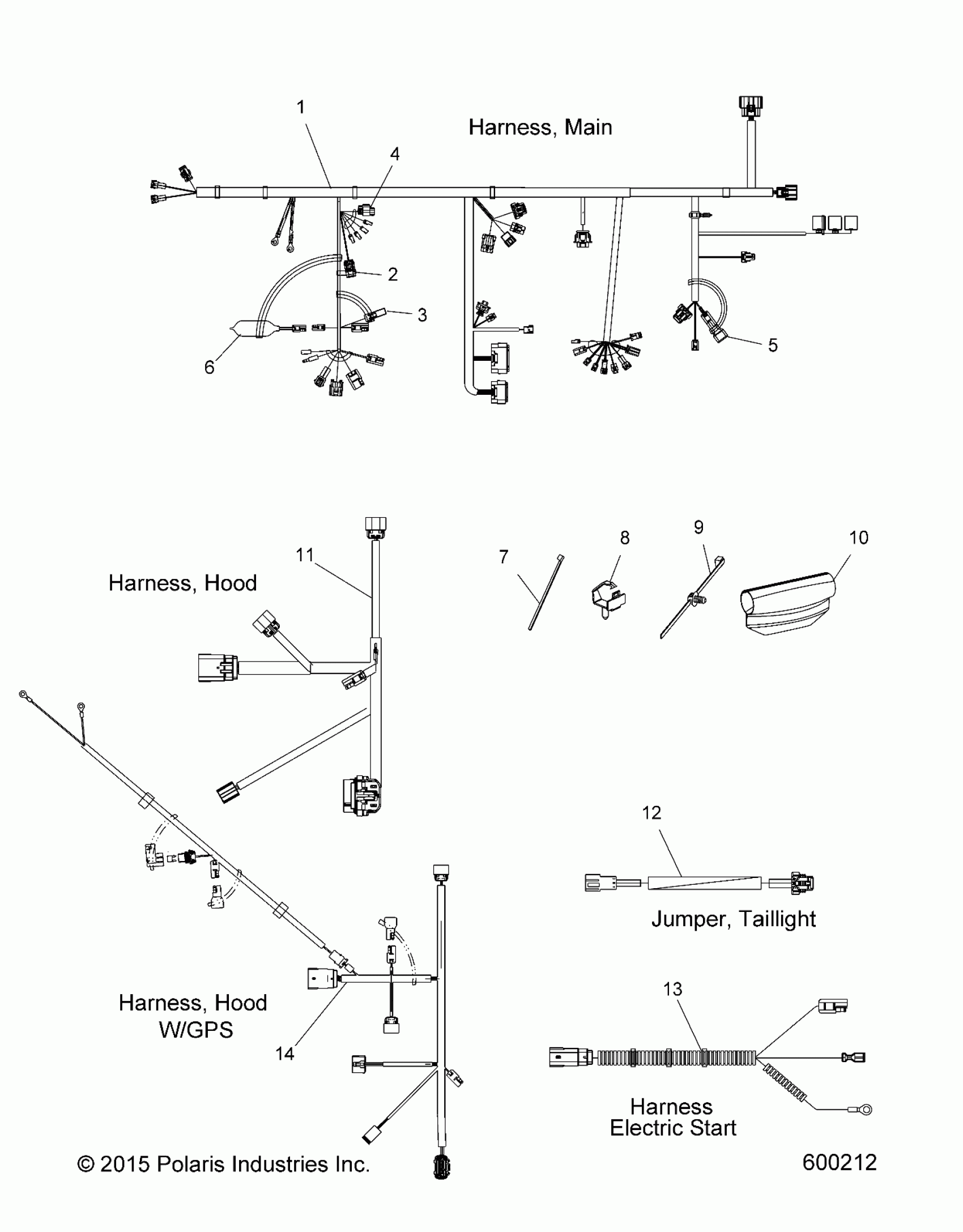 1

Harness, Main

4

2

3

6

5

11

Harness, Hood

7

8

9

10

12

Jumper, Taillight

13

Harness, Hood W/GPS

14

Harness Electric Start

© 2015 Polaris Industries Inc.

600212