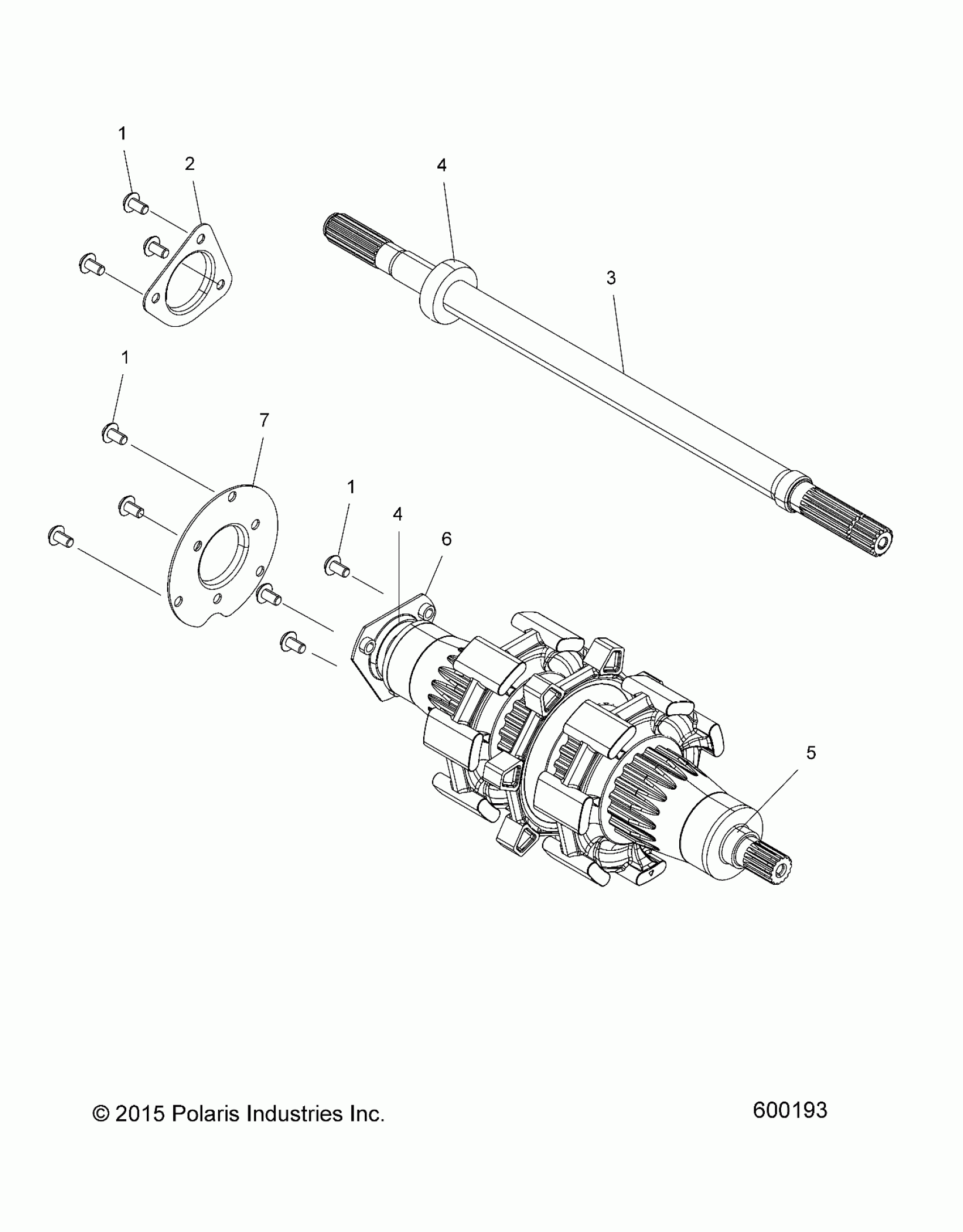 1
2
4
3
1
7
1
4
6
5

© 2015 Polaris Industries Inc.

600193