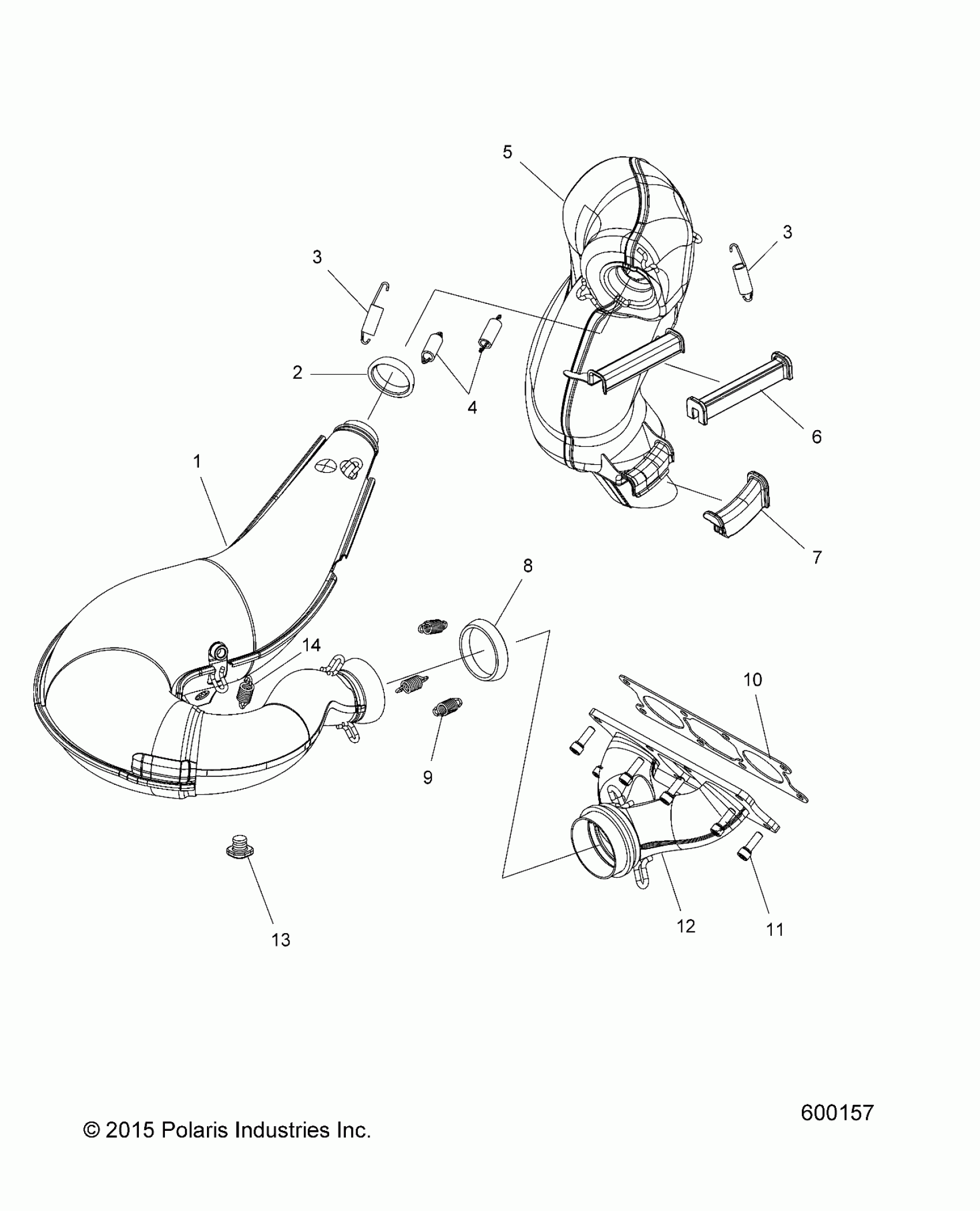 5

3

3

2

4

6

1

7

8

14

10

9

13

12

11

600157

© 2015 Polaris Industries Inc.