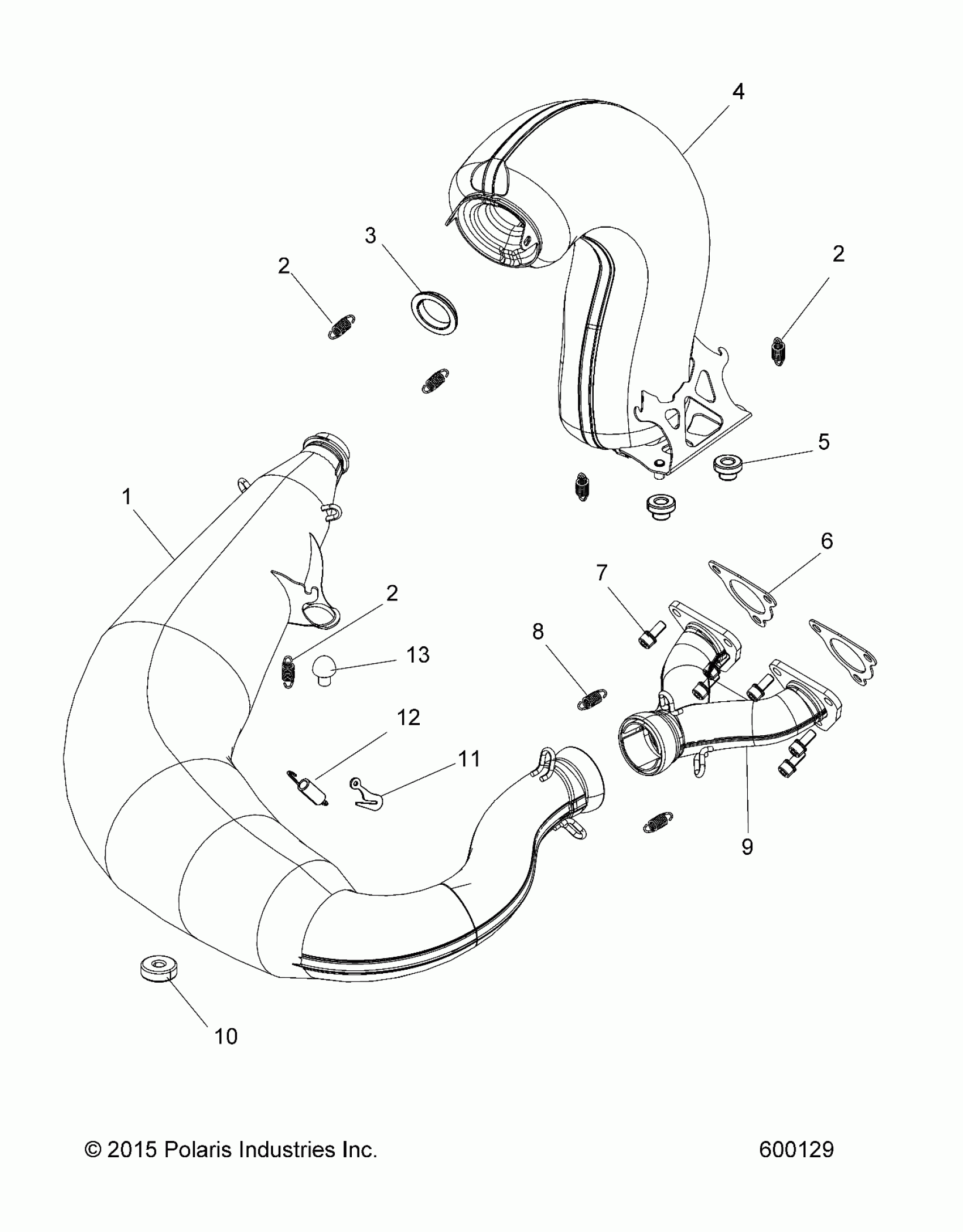 4

3

2

2

5

1

6

7

2

8

13

12

11

9

10

© 2015 Polaris Industries Inc.

600129