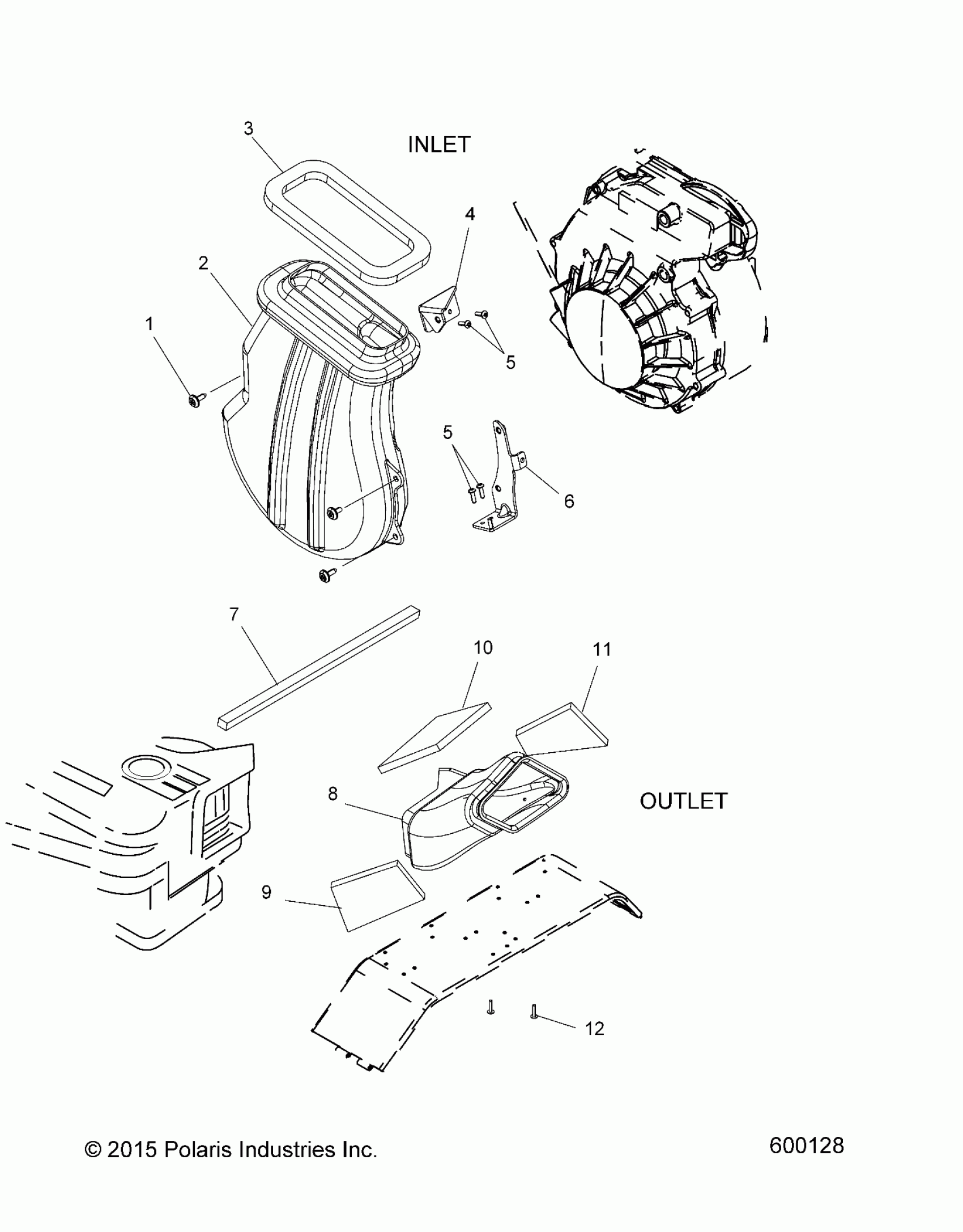 3

INLET

4

2

1

5

5

6

7

10

11

8

OUTLET

9

12

© 2015 Polaris Industries Inc.

600128