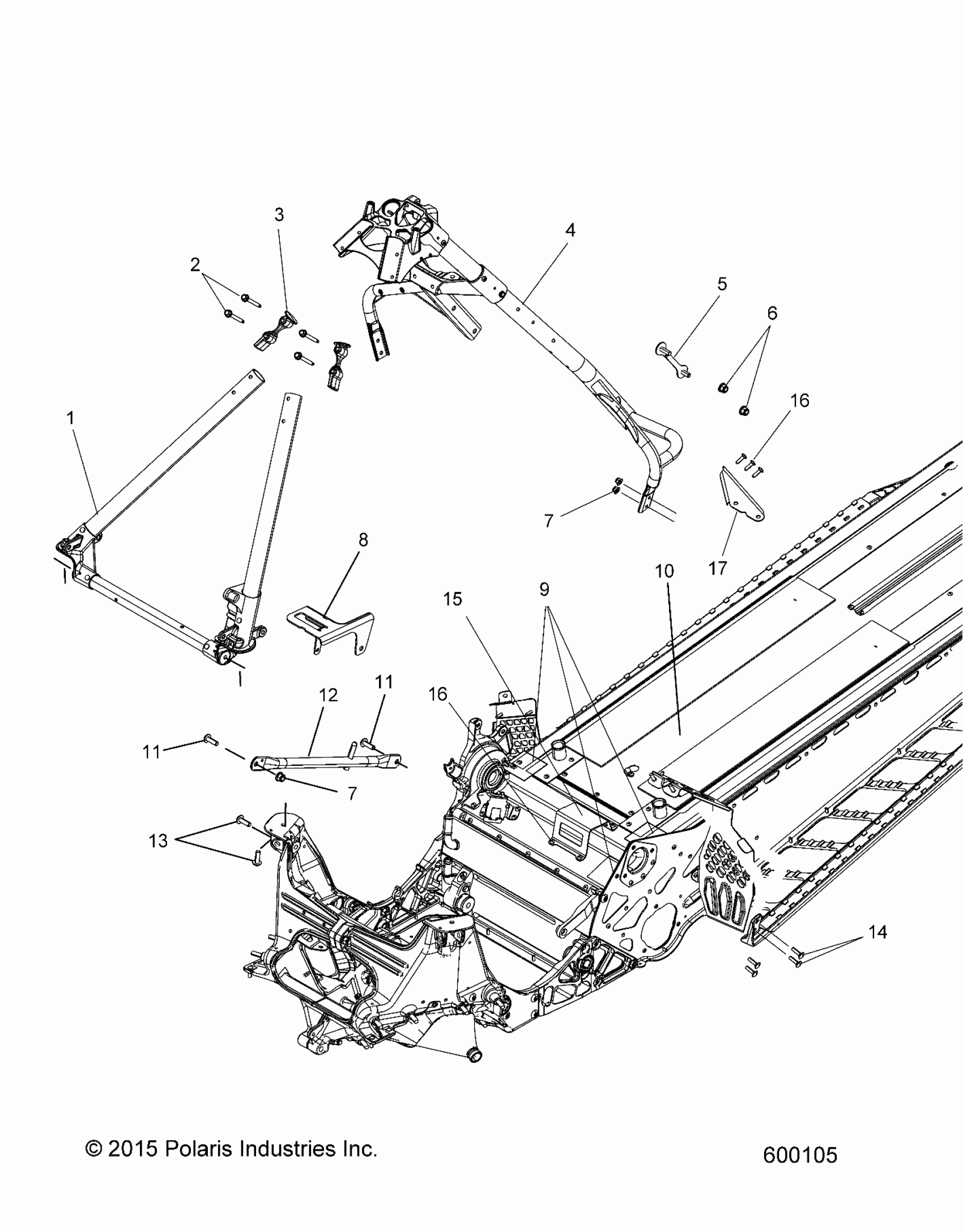 3
4
2
5
6
16
1
7
8
17
10
15
9
11
12
16
11
7
13
14

© 2015 Polaris Industries Inc.

600105