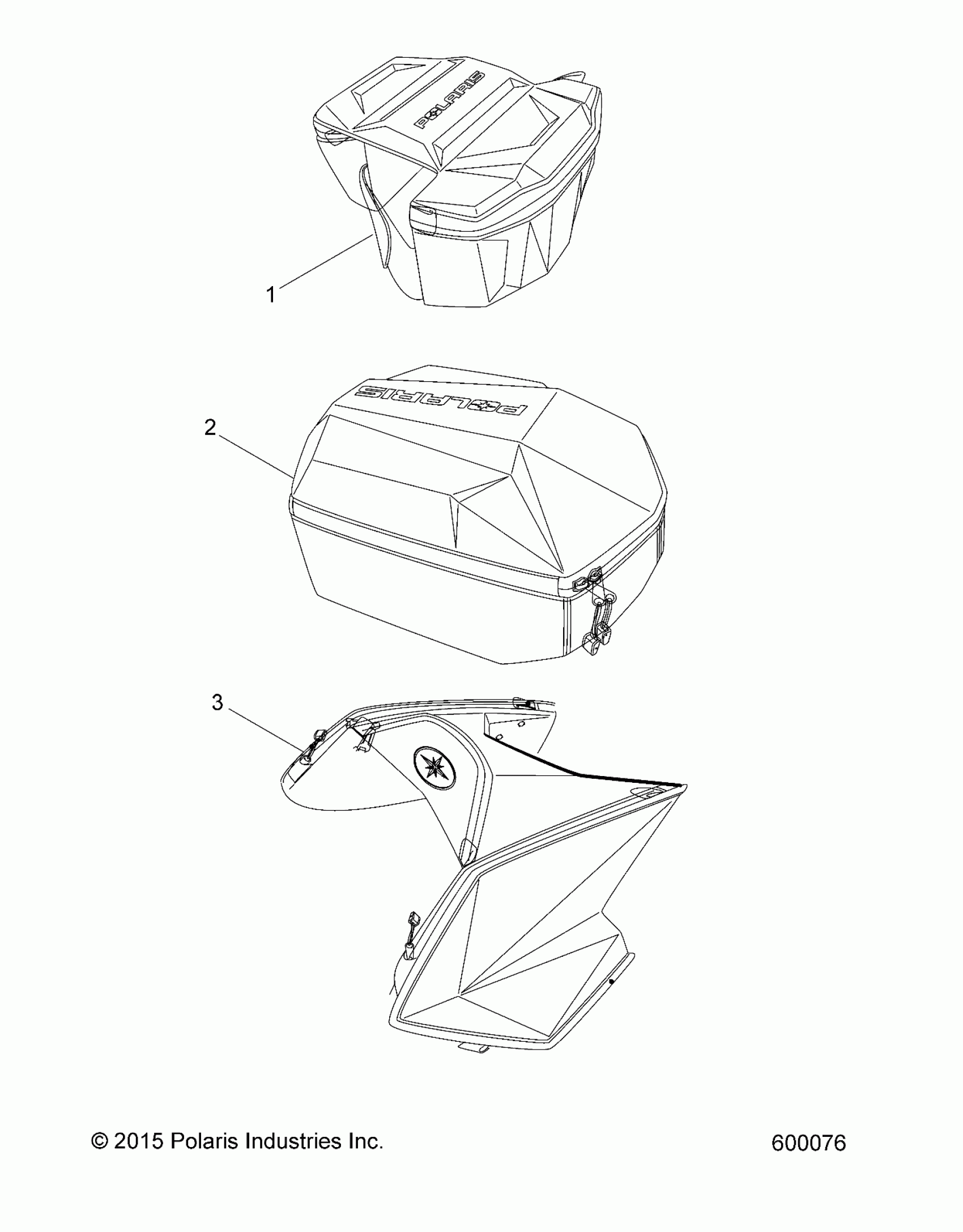 POLARIS

1

POLARIS

2

3

© 2015 Polaris Industries Inc.

600076